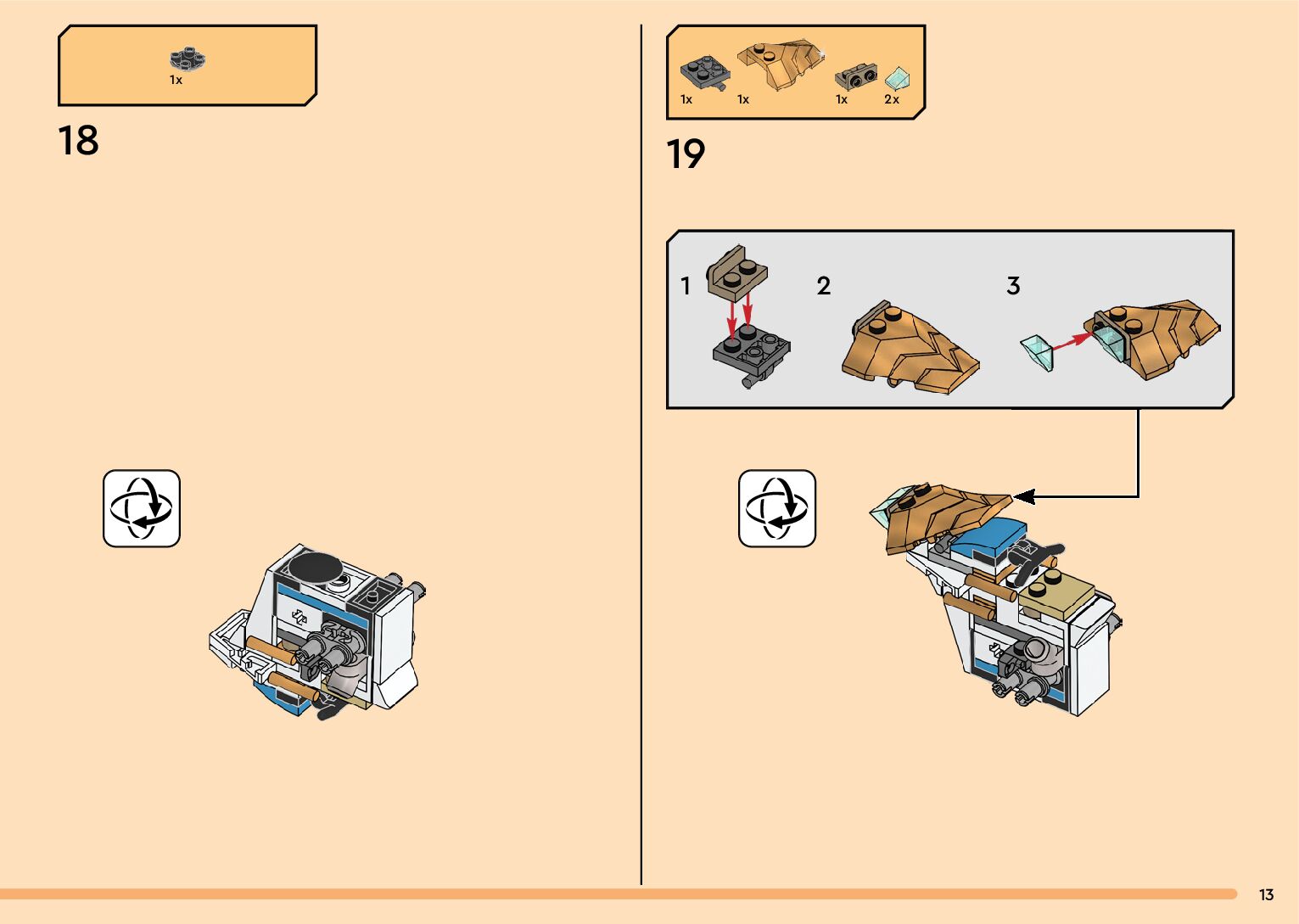 1x

18

1x 1x 1x 2x

19

1

2

3

13