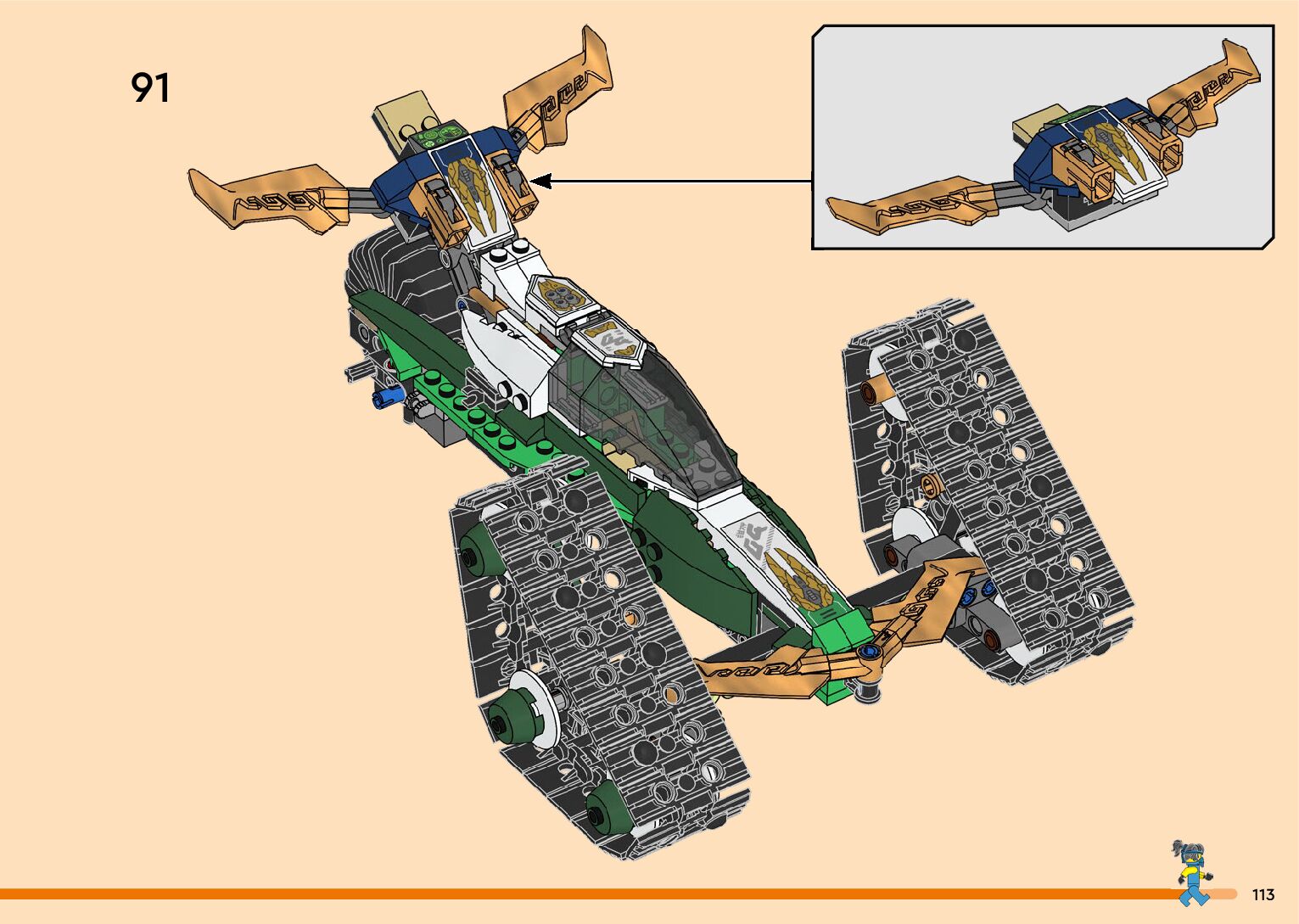 91

113