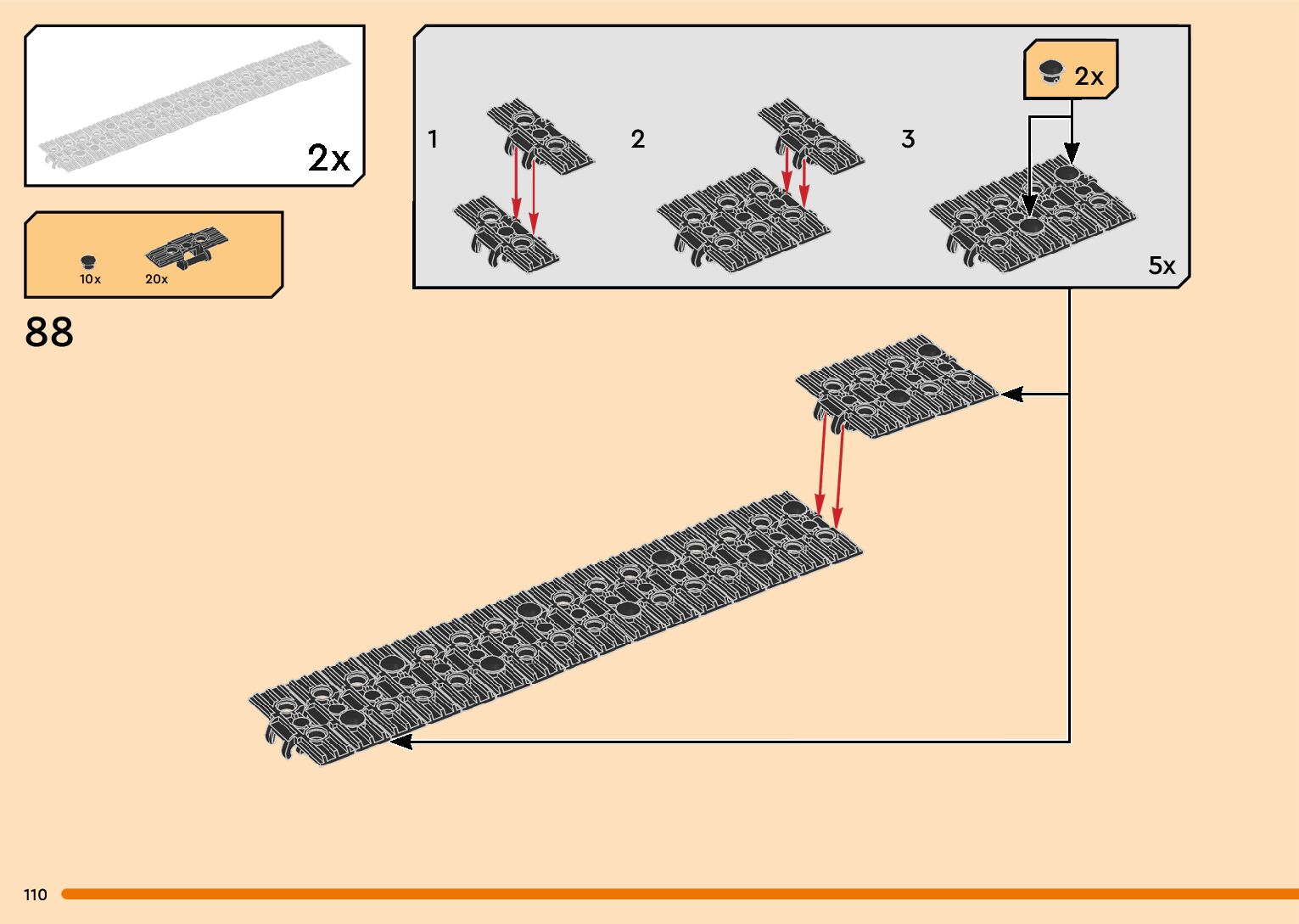 2x

10x 20x

88

1

2

3

2x

5x

110