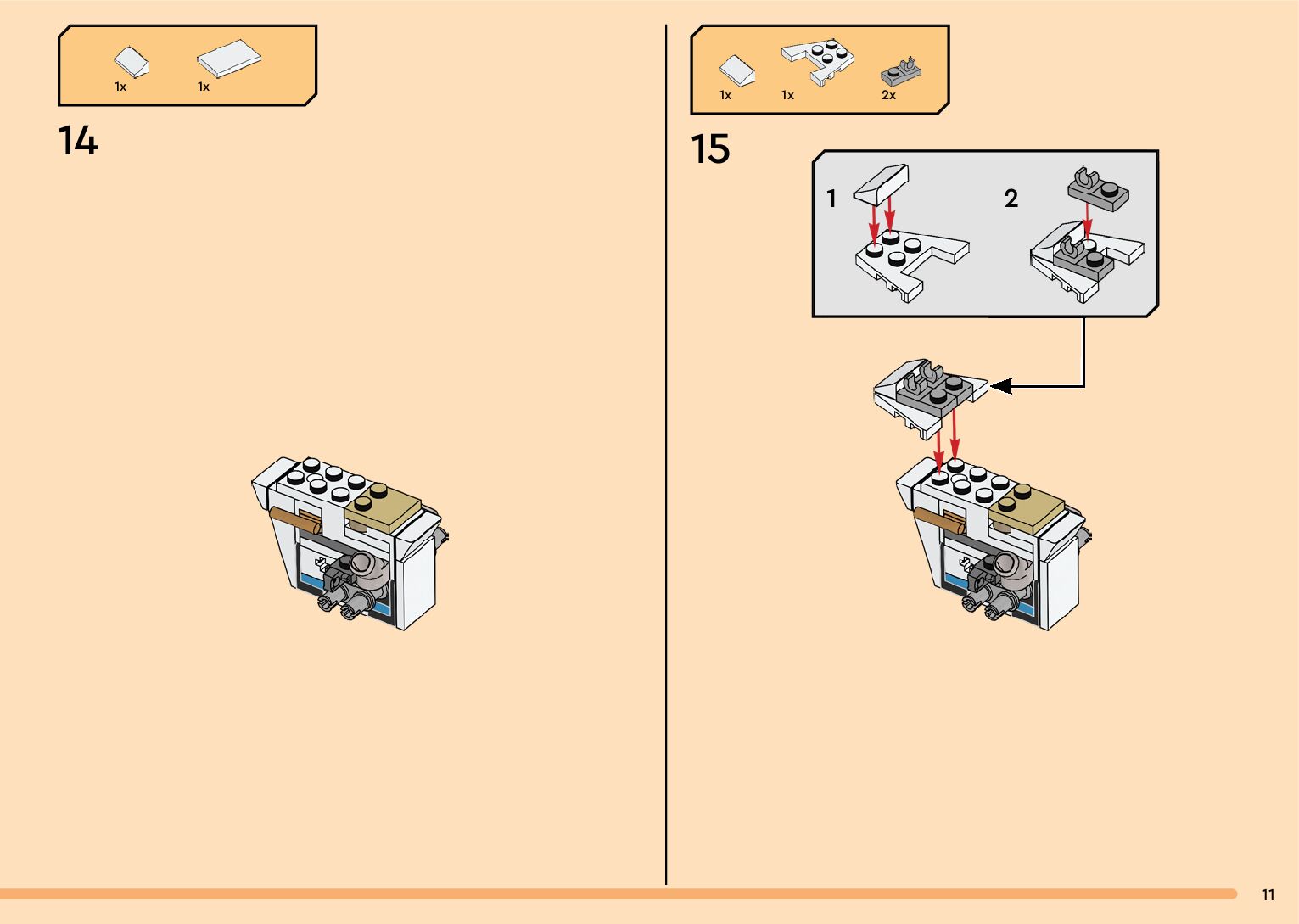 1x 1x

14

1x 1x 2x

15

1

2

11