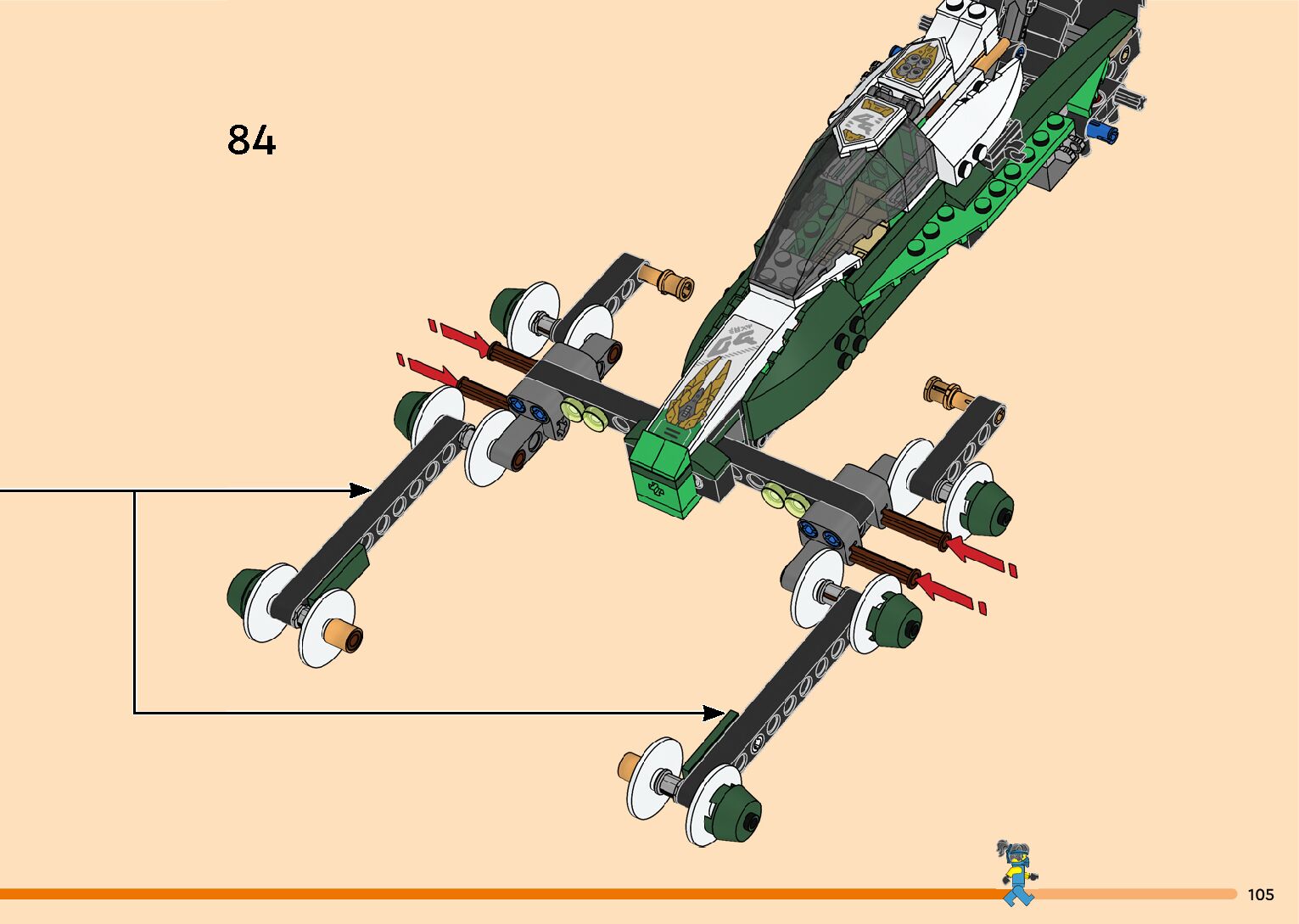 84

105