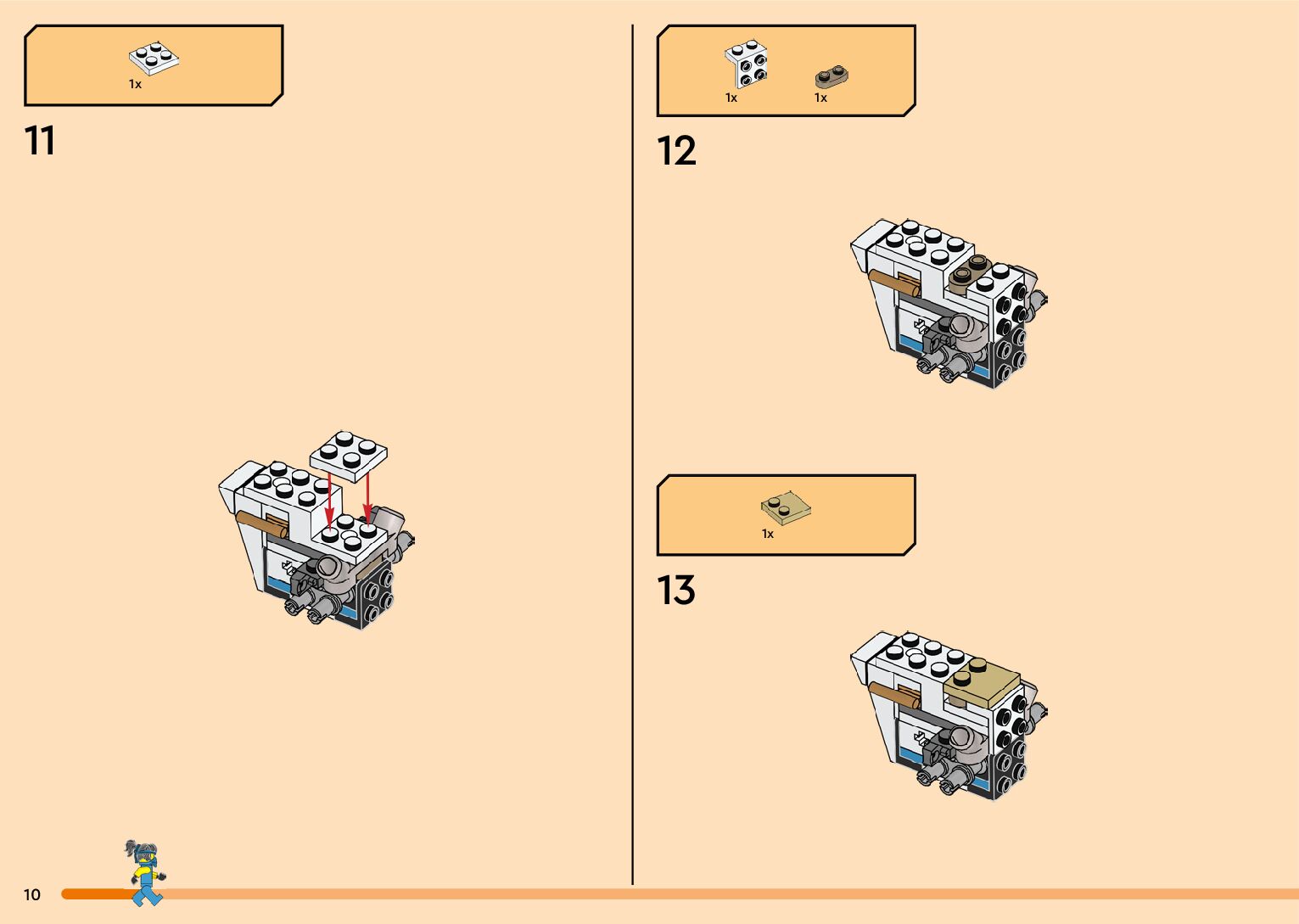 1x

11

1x 1x

12

1x

13

10