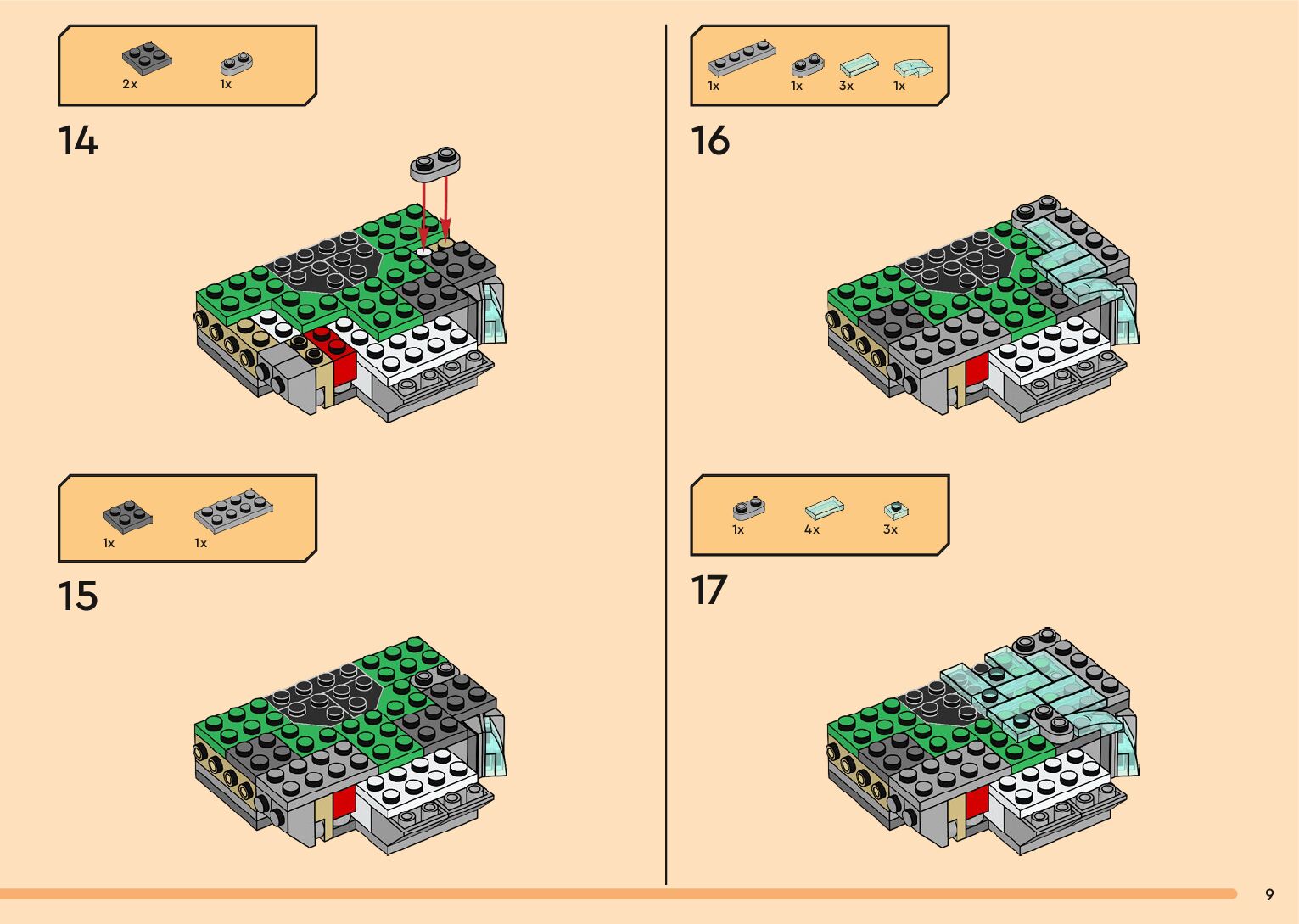 2x 1x

14

1x 1x

15

1x 1x 3x 1x

16

1x 4x 3x

17

9