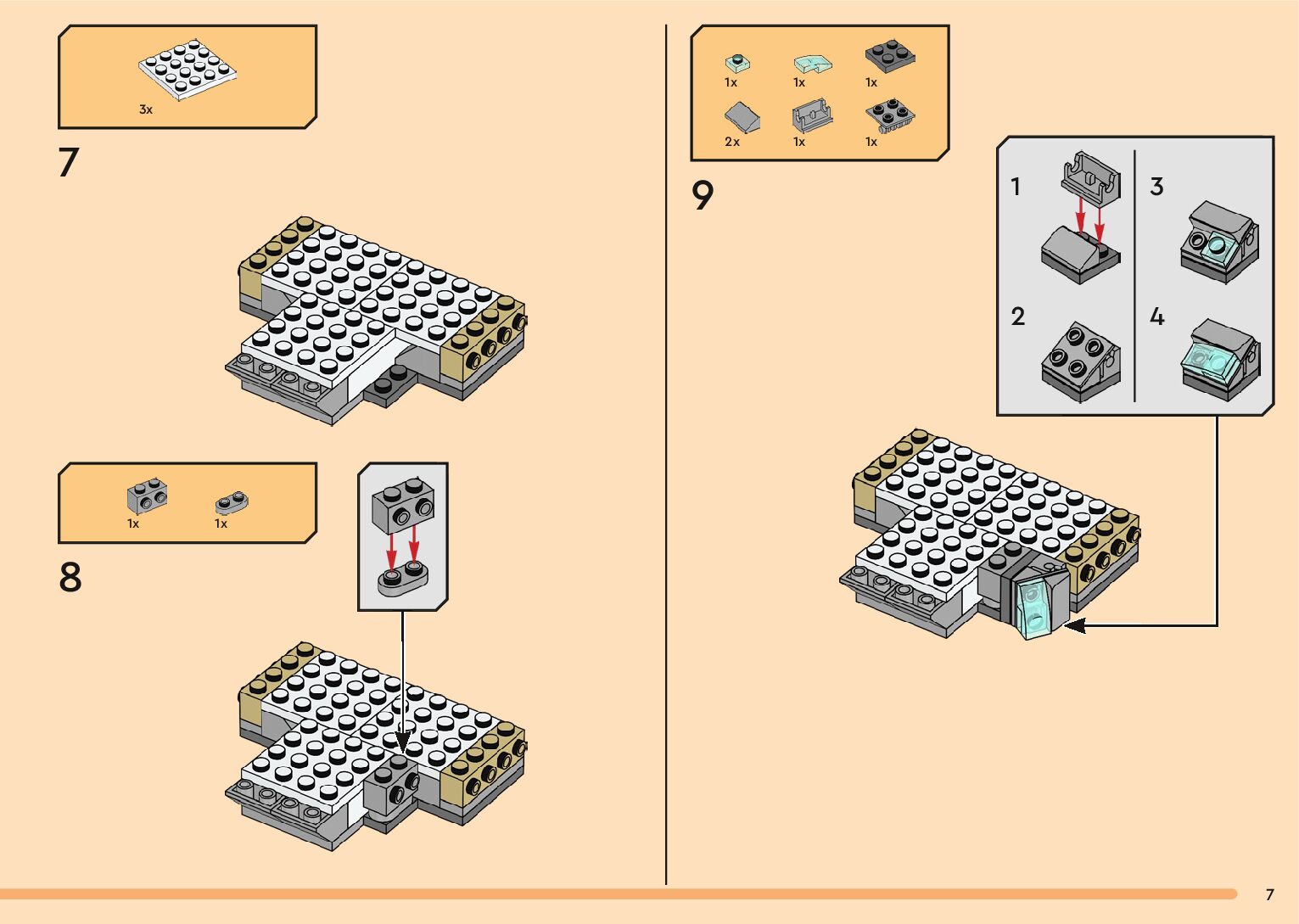 3x

7

1x 1x

8

1x 1x 1x
2x 1x 1x

9

1
2
3
4

7