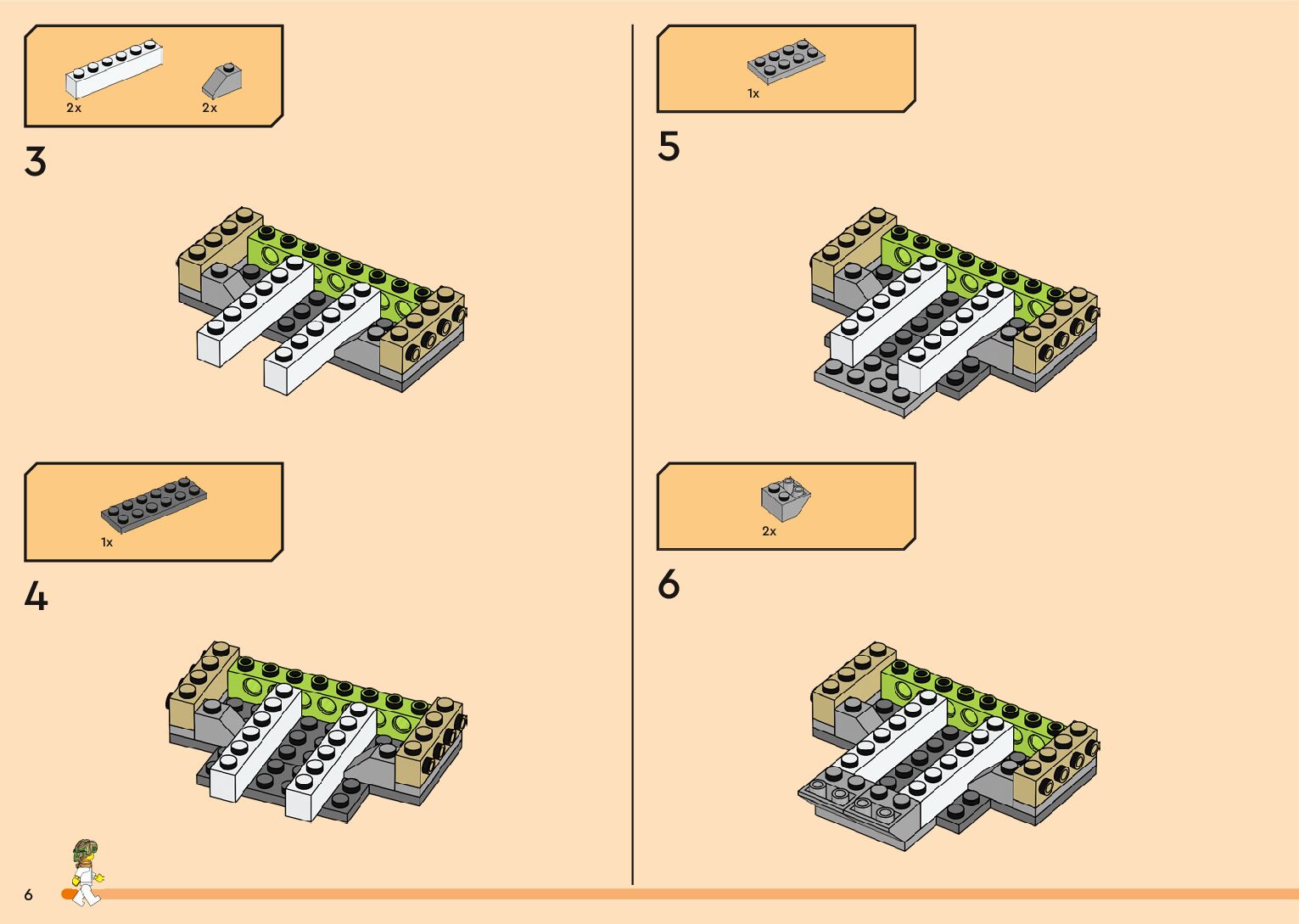 2x 2x

3

1x

4

1x

5

2x

6

6