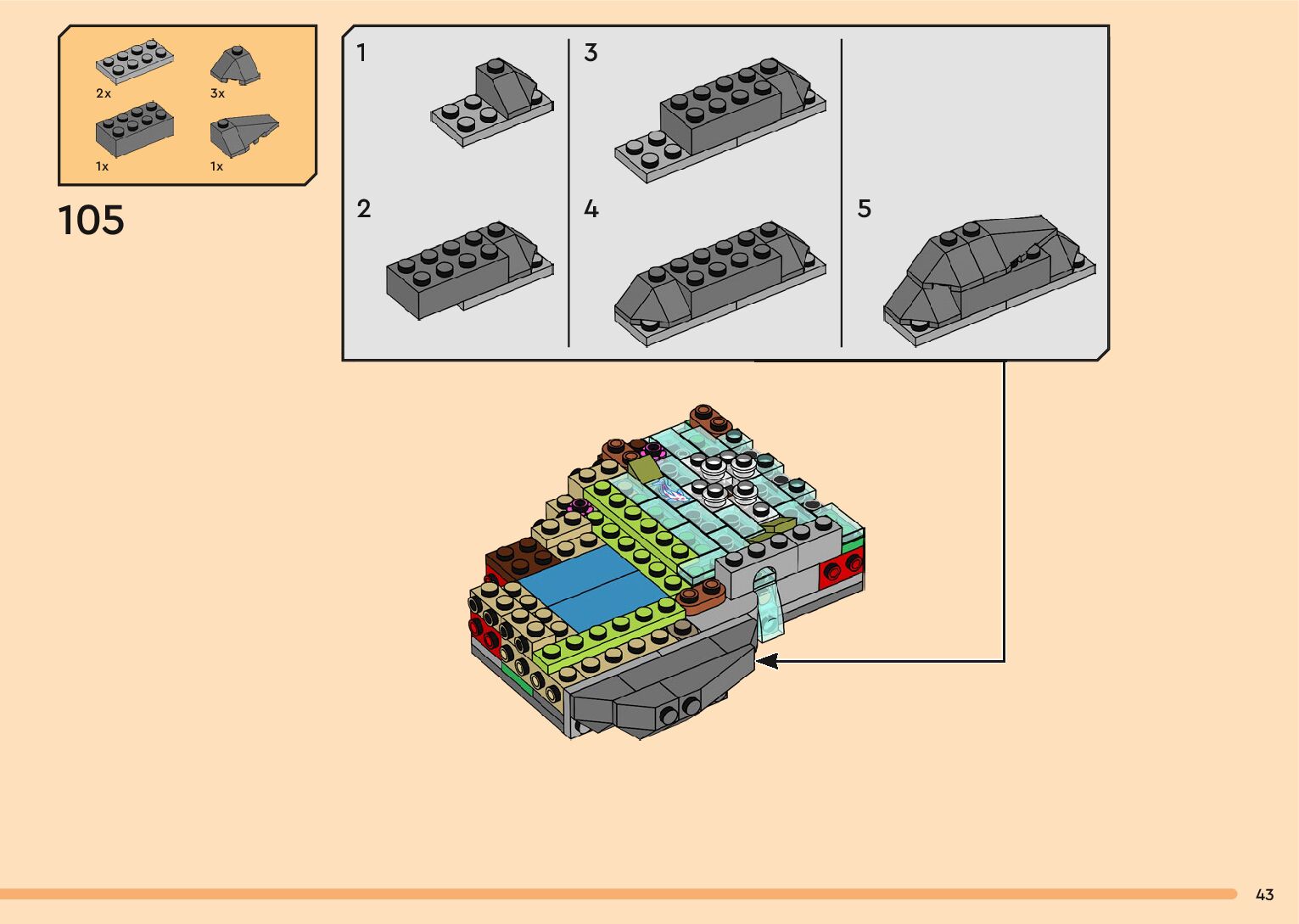 2x 3x
1x 1x

105

1

2

3

4

5

43