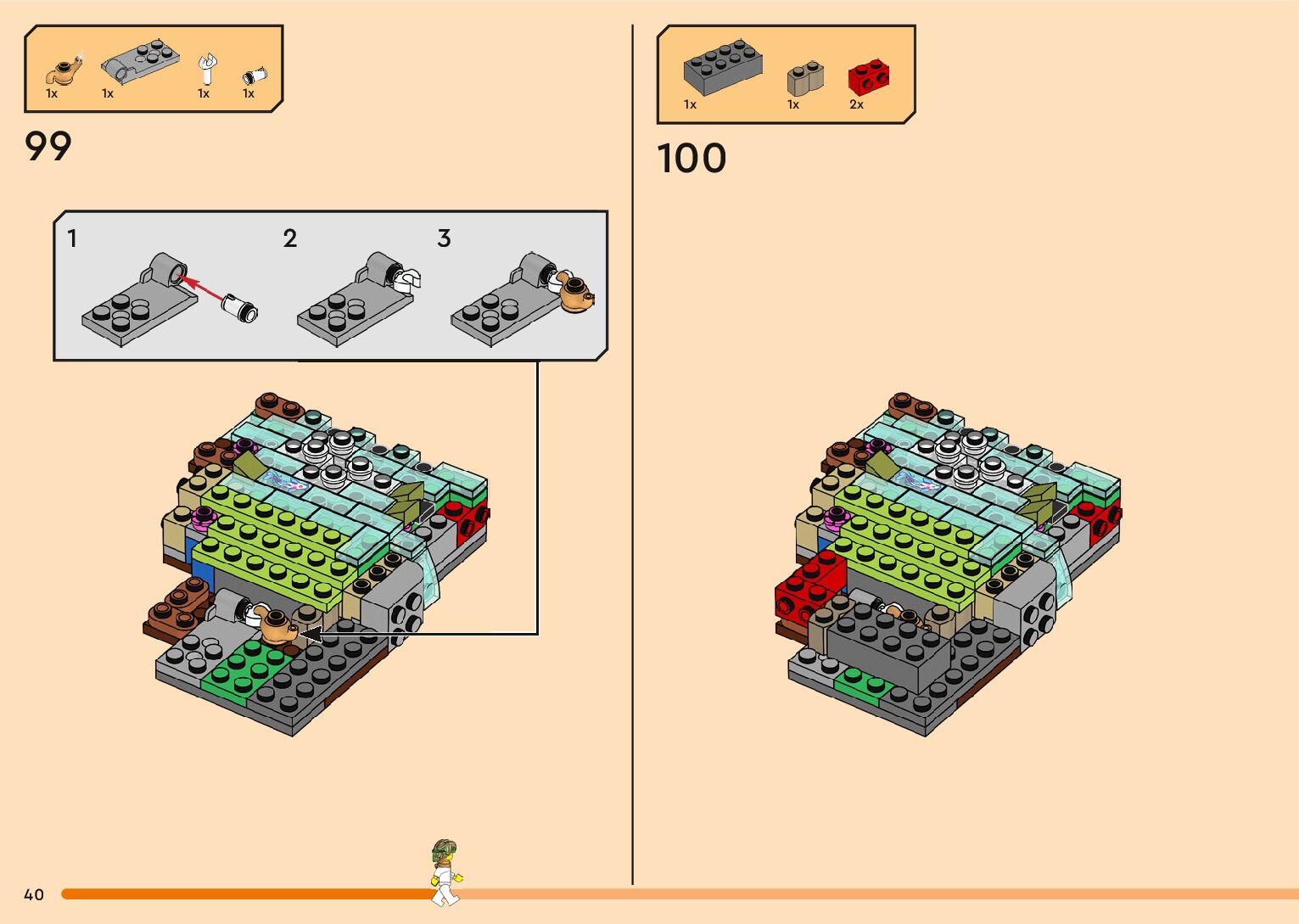 1x 1x 1x 1x

99

1 2 3

1x 1x 2x

100

40