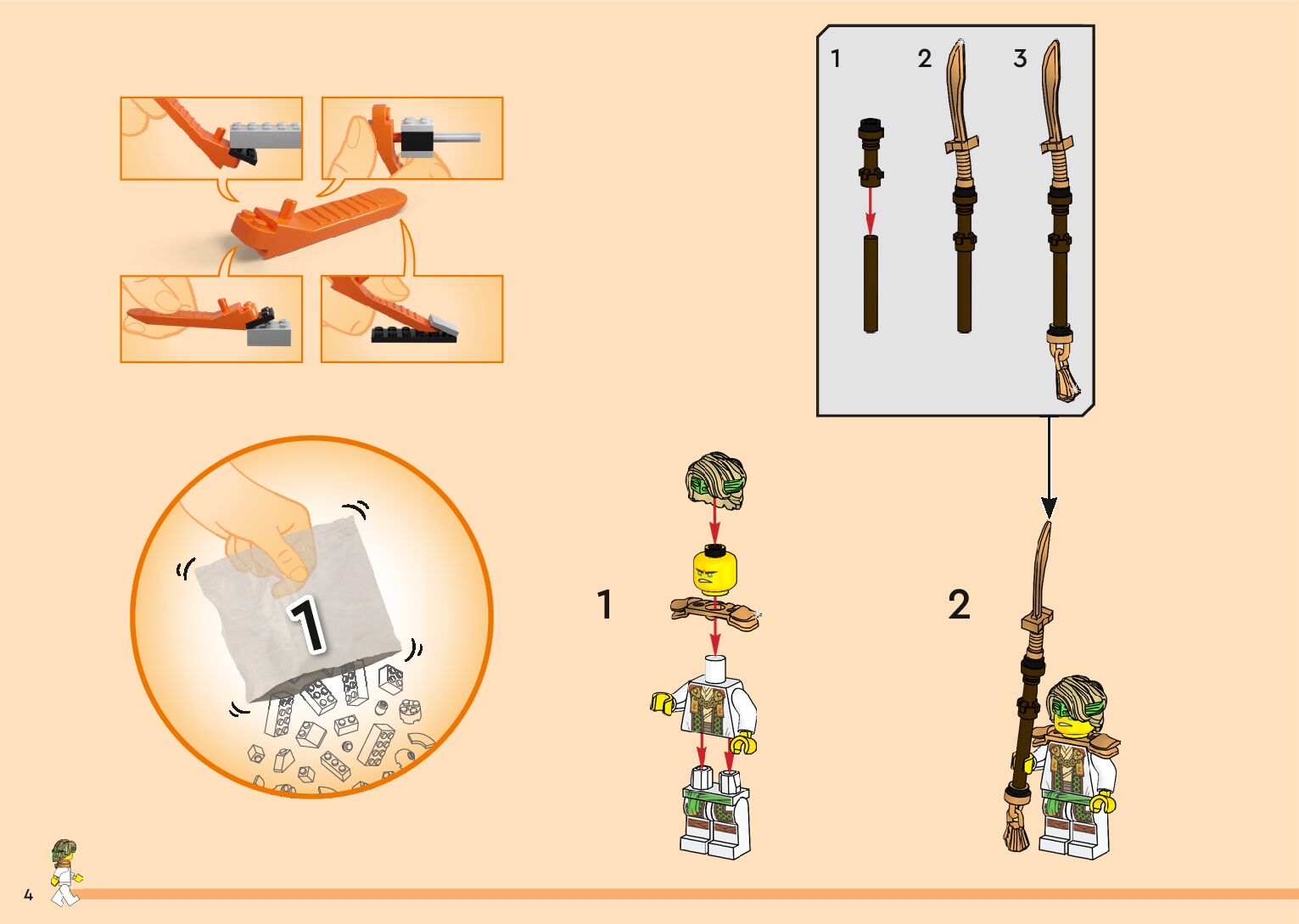 1 2 3

1

1

2

4