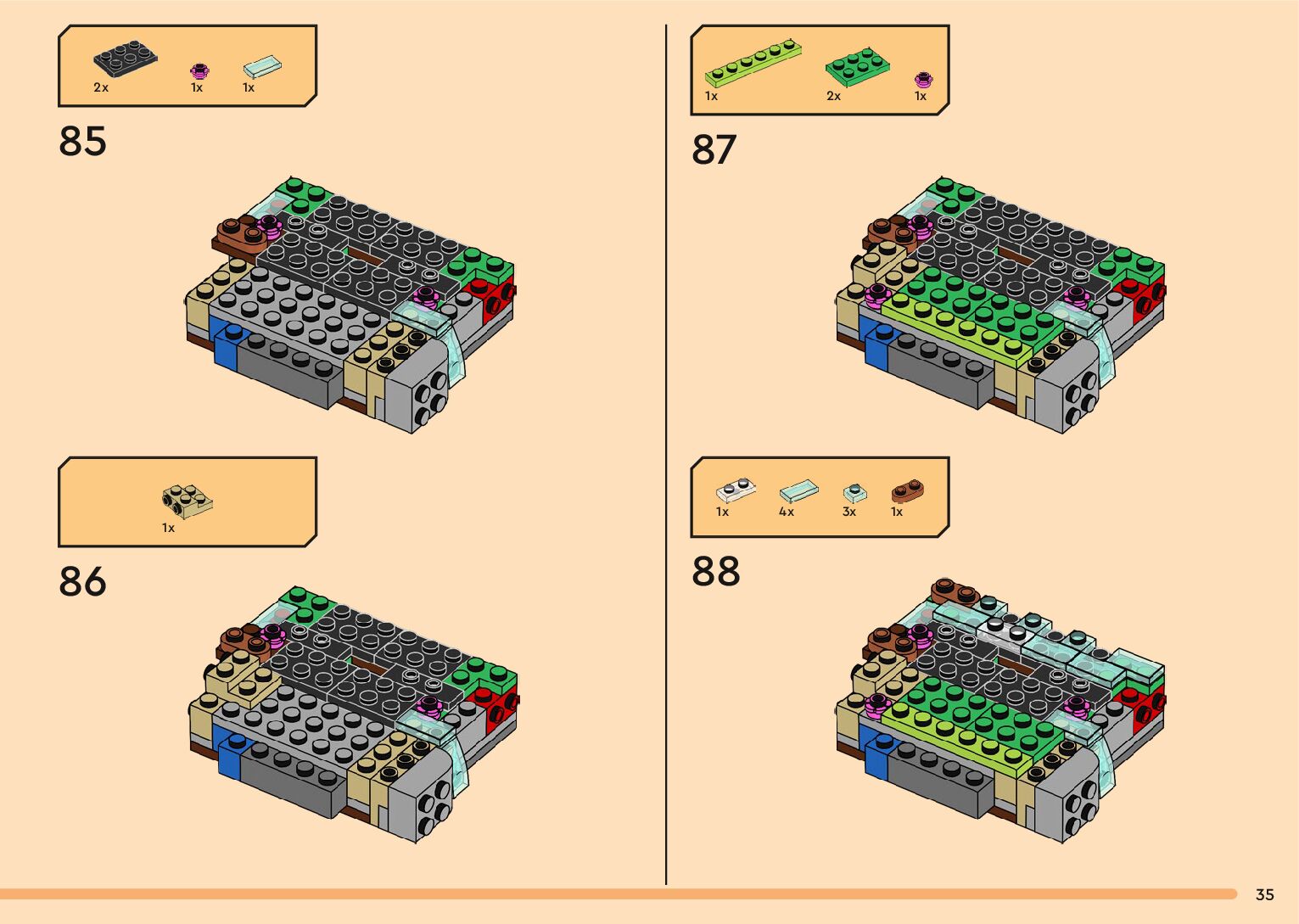 2x 1x 1x

85

1x

86

1x 2x 1x

87

1x 4x 3x 1x

88

35