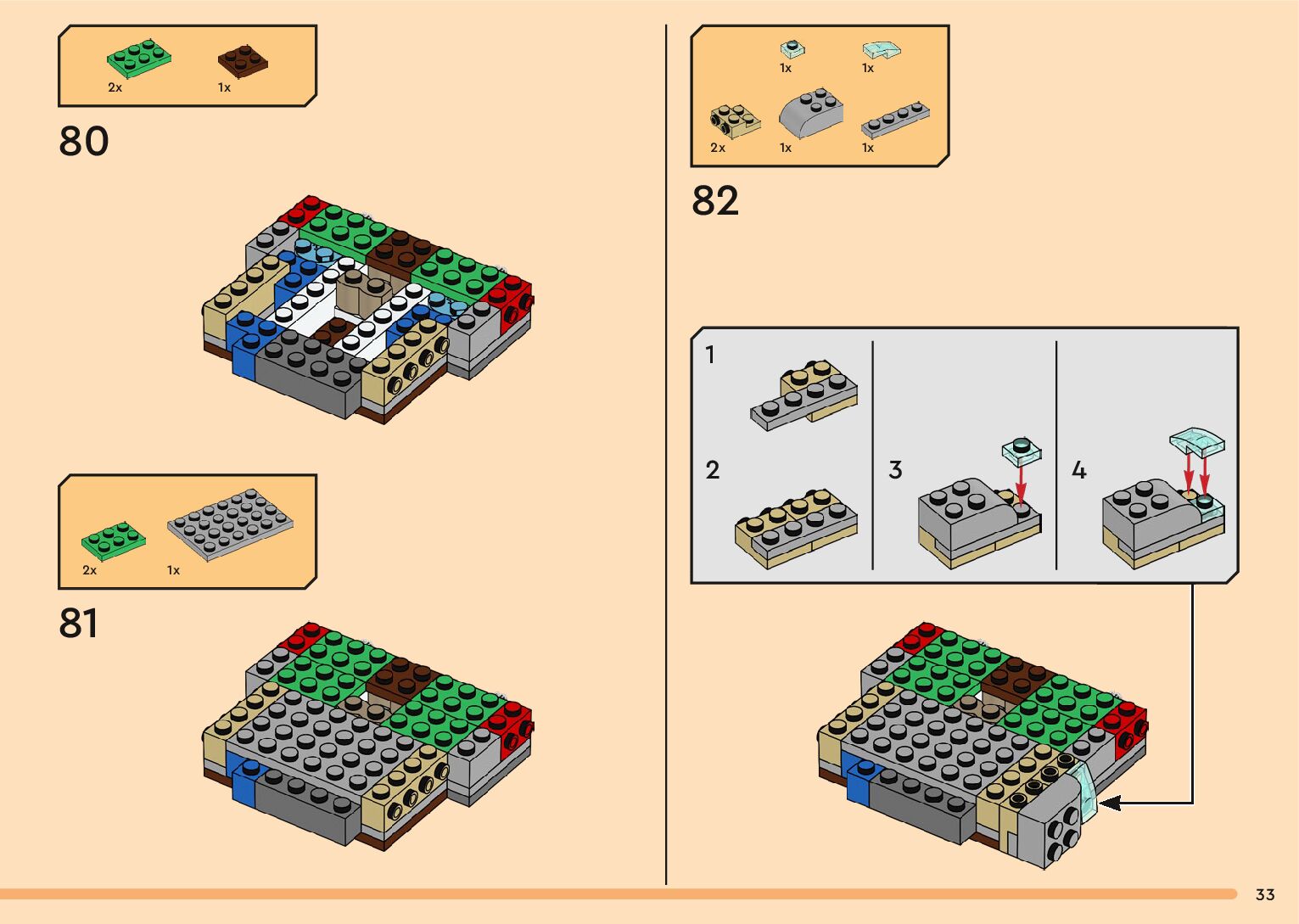 2x 1x

80

2x 1x

81

1x 1x
2x 1x 1x

82

1

2

3

4

33