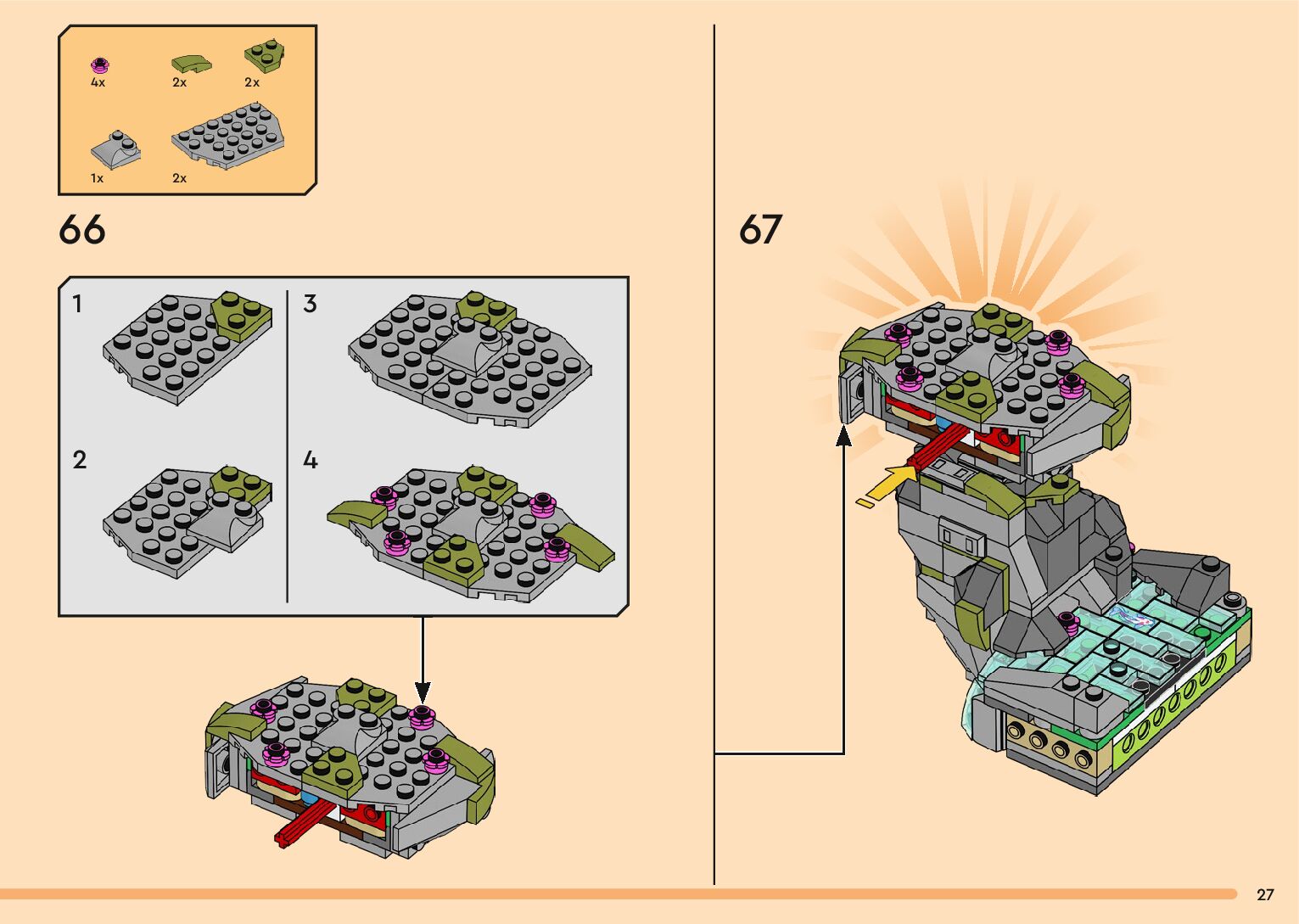 4x
2x
2x
1x
2x

66

1
2
3
4

67

27