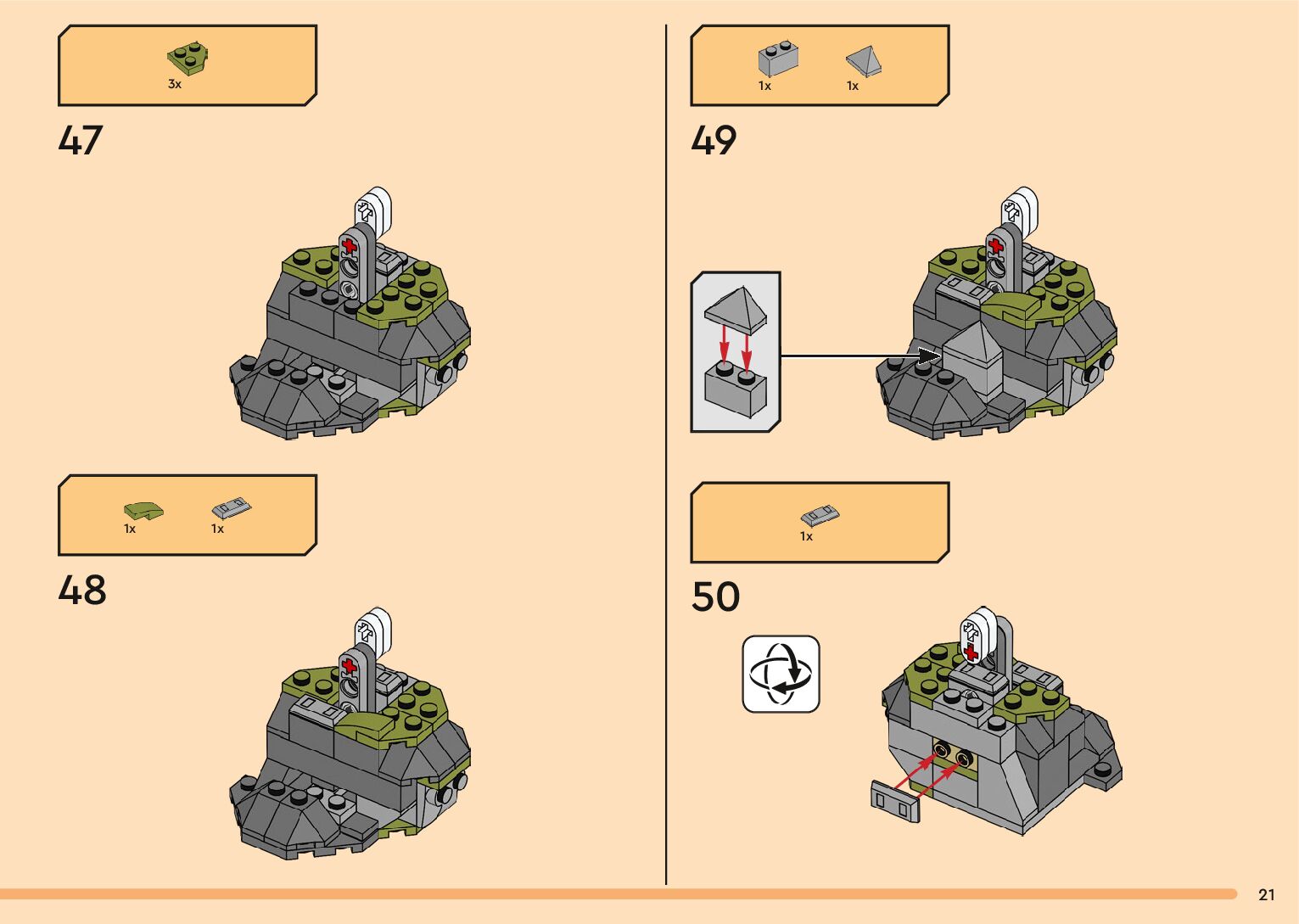 3x

47

1x 1x

48

1x 1x

49

1x

50

21