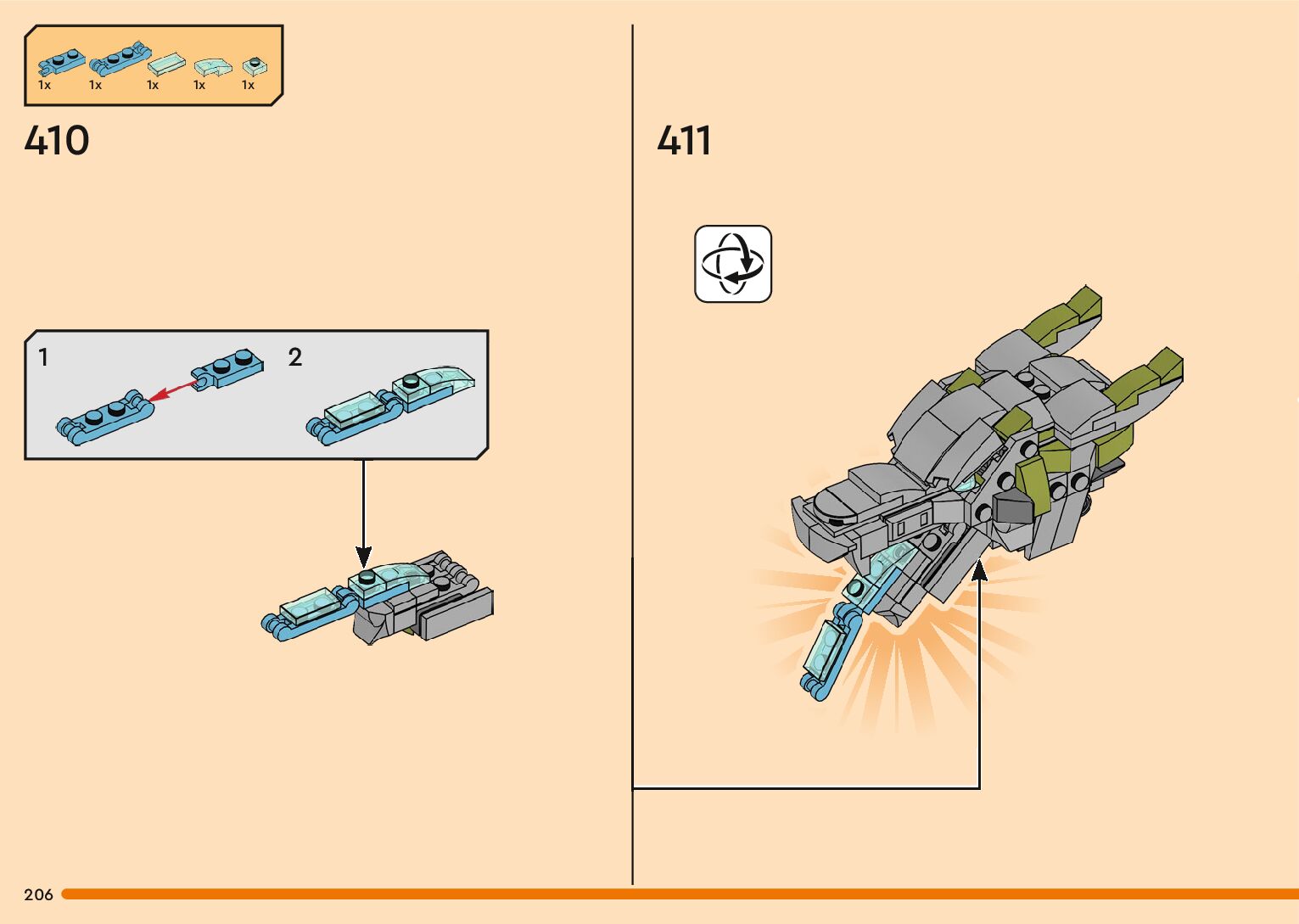 1x 1x 1x 1x 1x

410

1

2

411

206