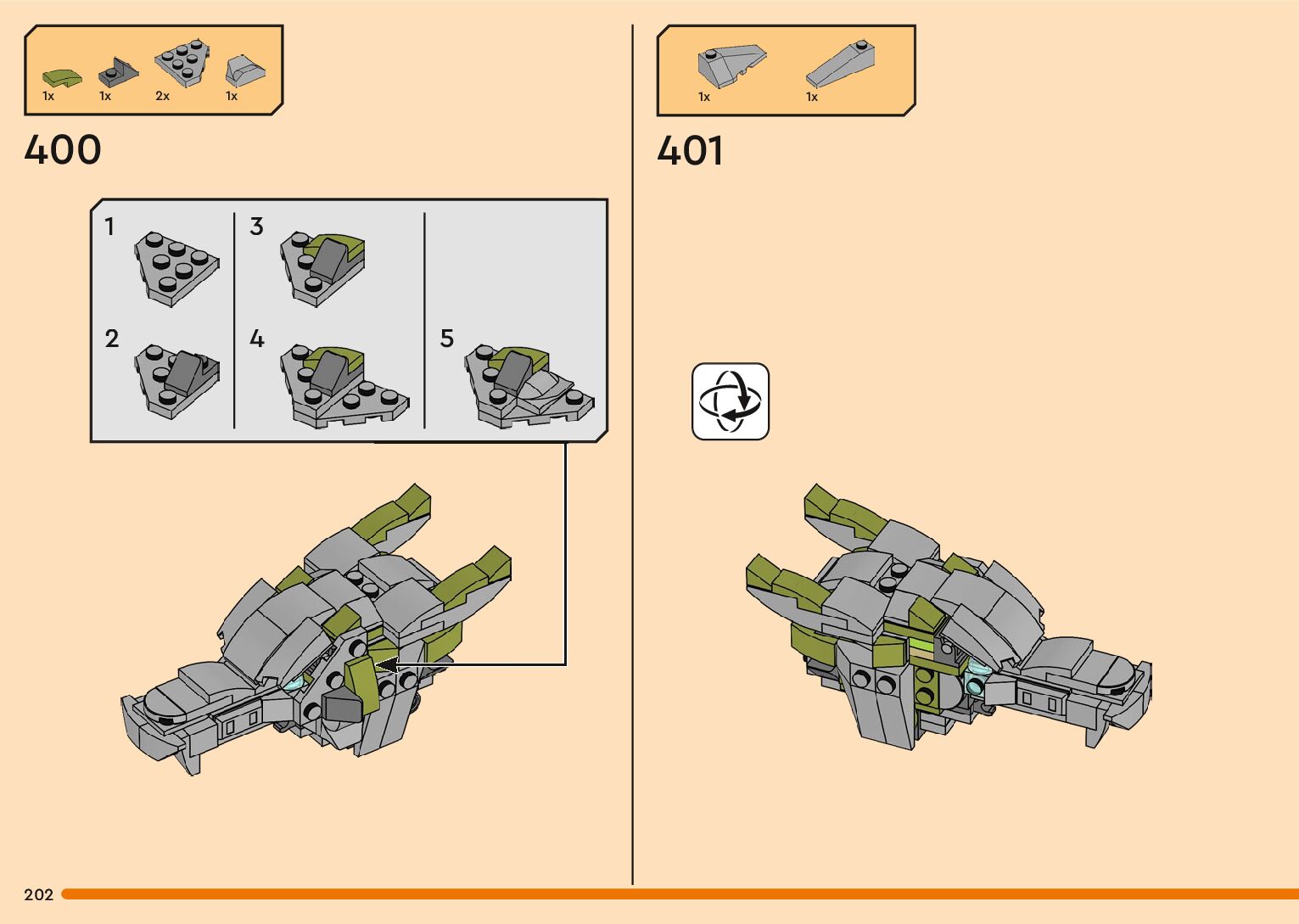 1x 1x 2x 1x

400

1

2

3

4

5

1x 1x

401

202