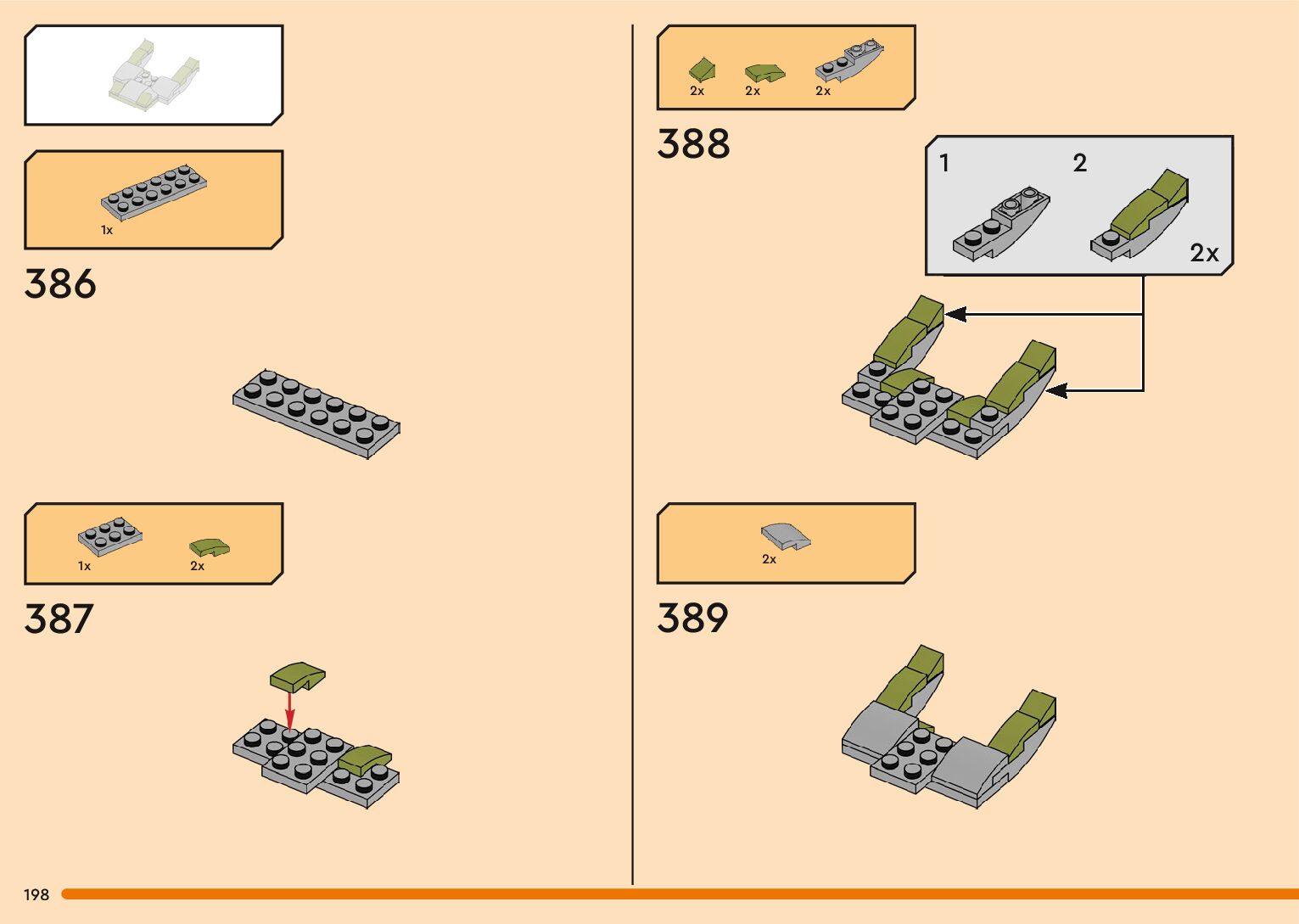 1x

386

1x 2x

387

2x 2x 2x

388

1 2

2x

2x

389

198