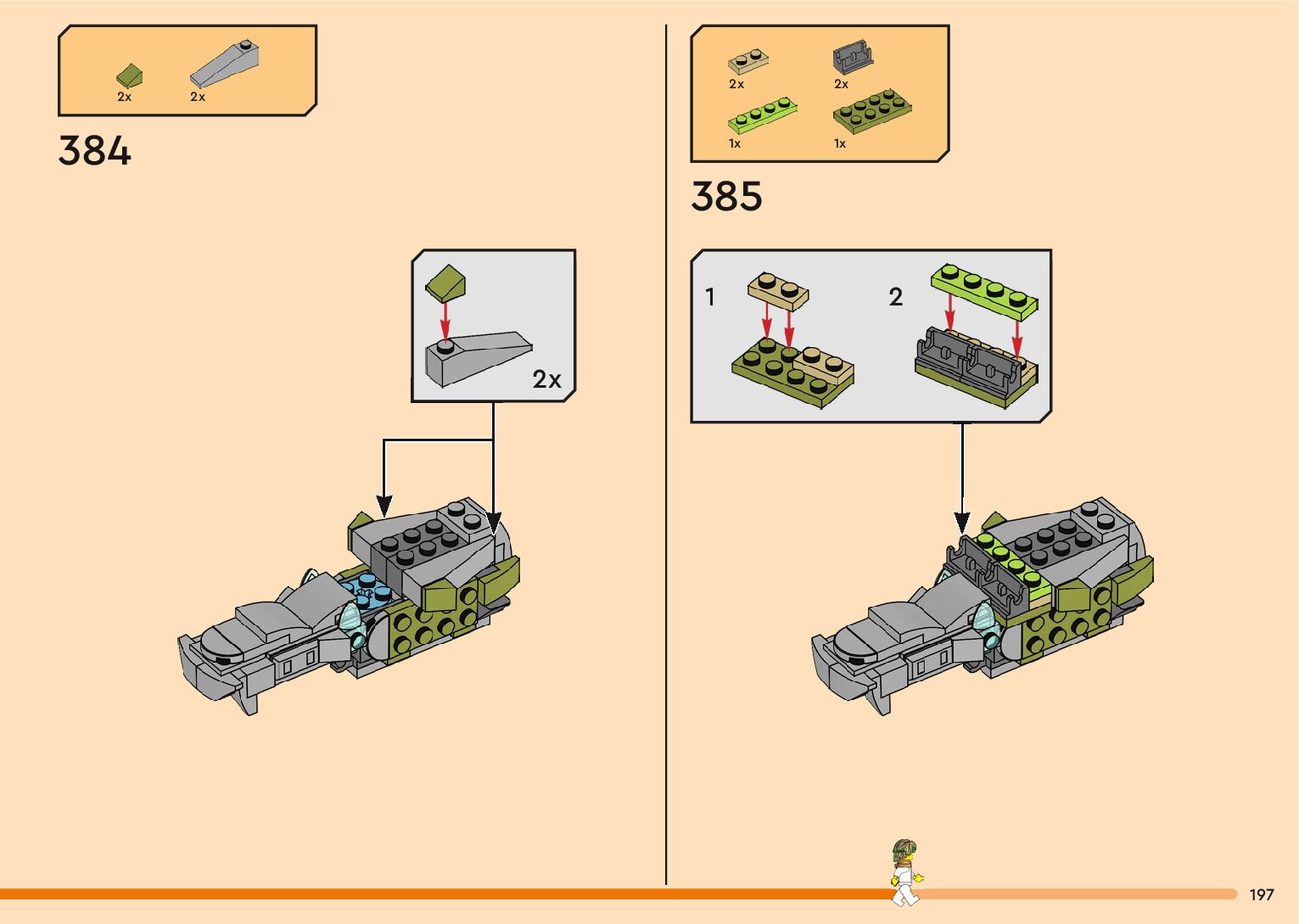 2x 2x

384

2x

2x 2x

1x 1x

385

1

2

197