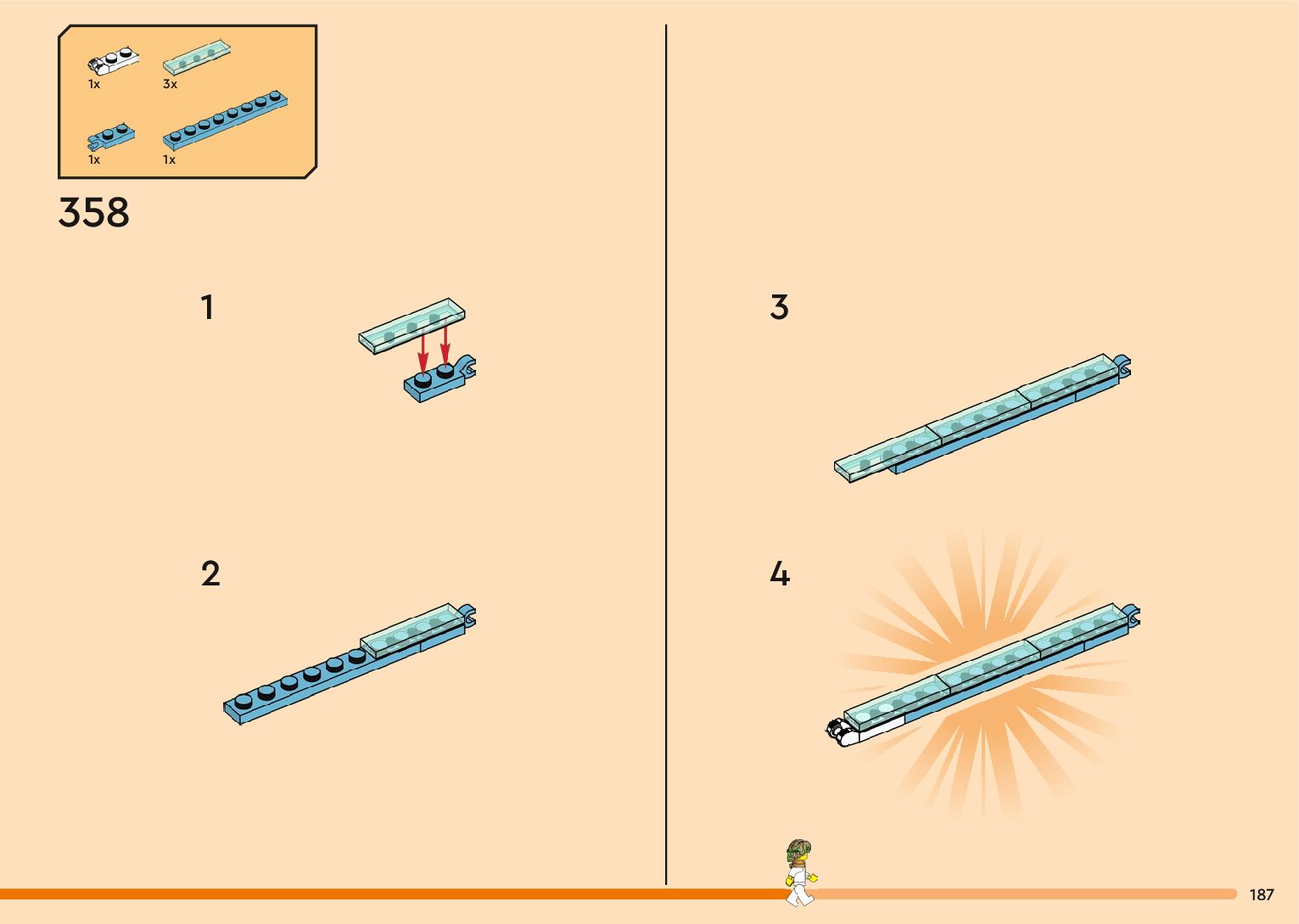 1x
3x
1x
1x

358

1

2

3

4

187