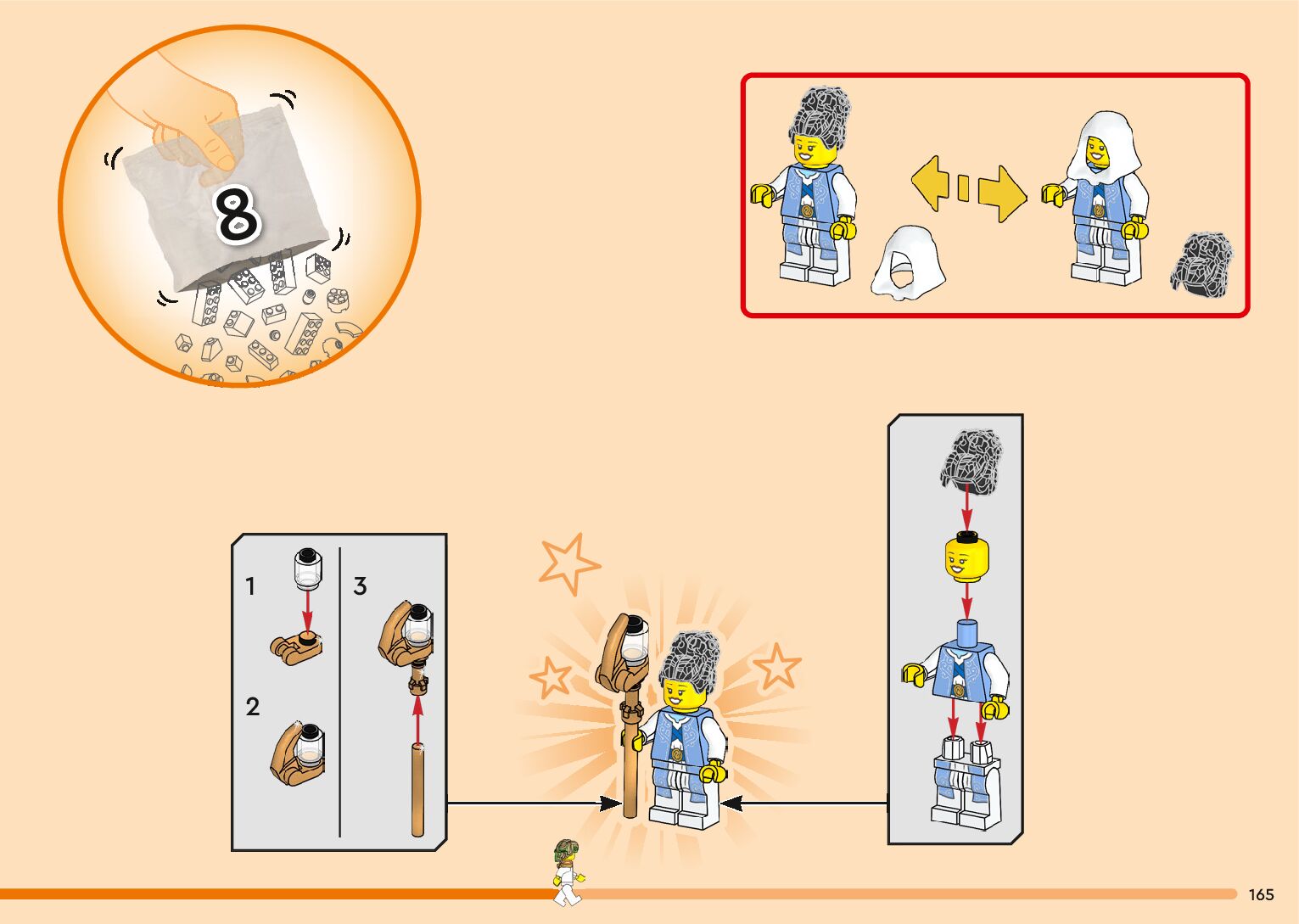 8

1

2

3

165