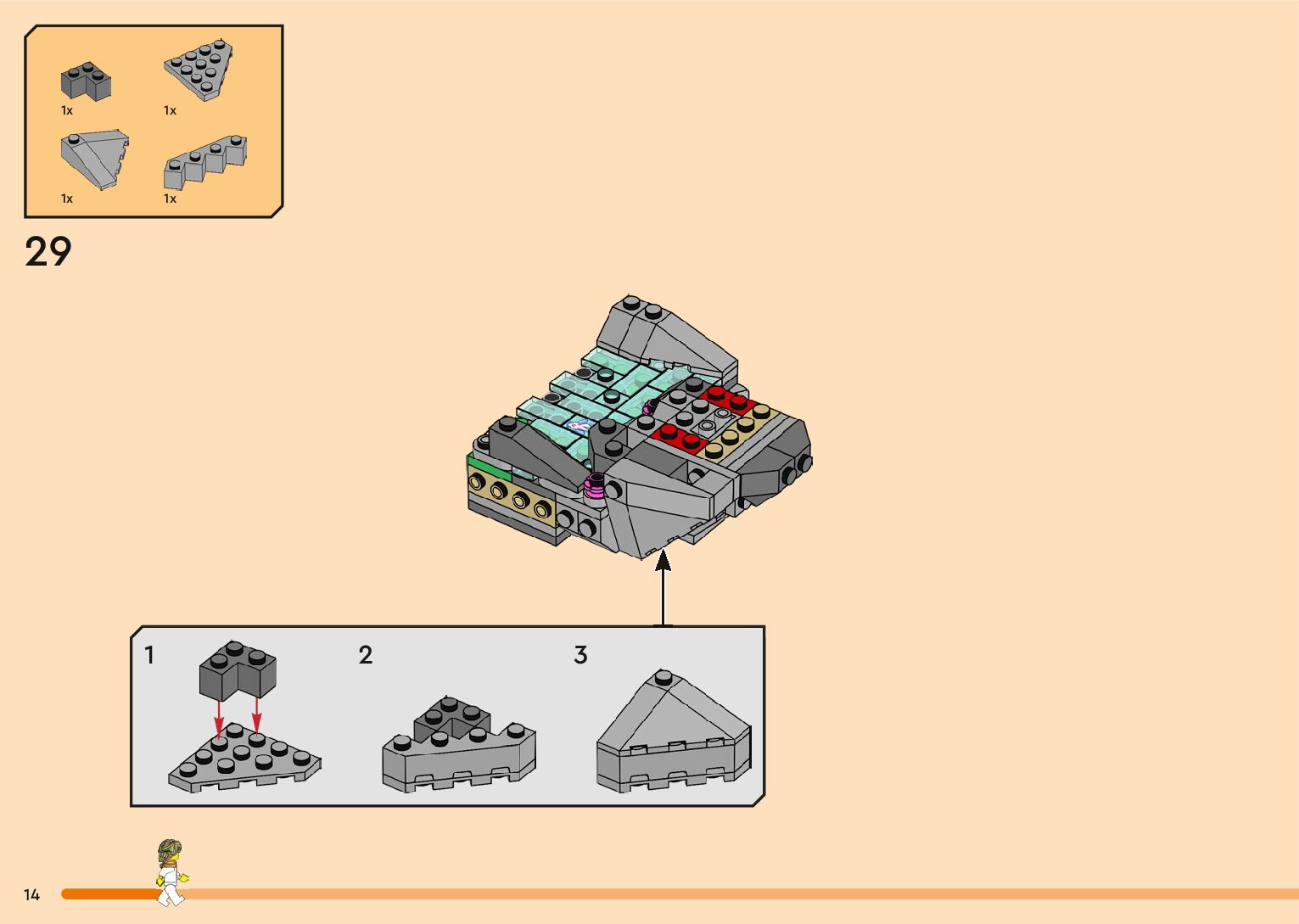 1x
1x
1x
1x

29

1
2
3

14