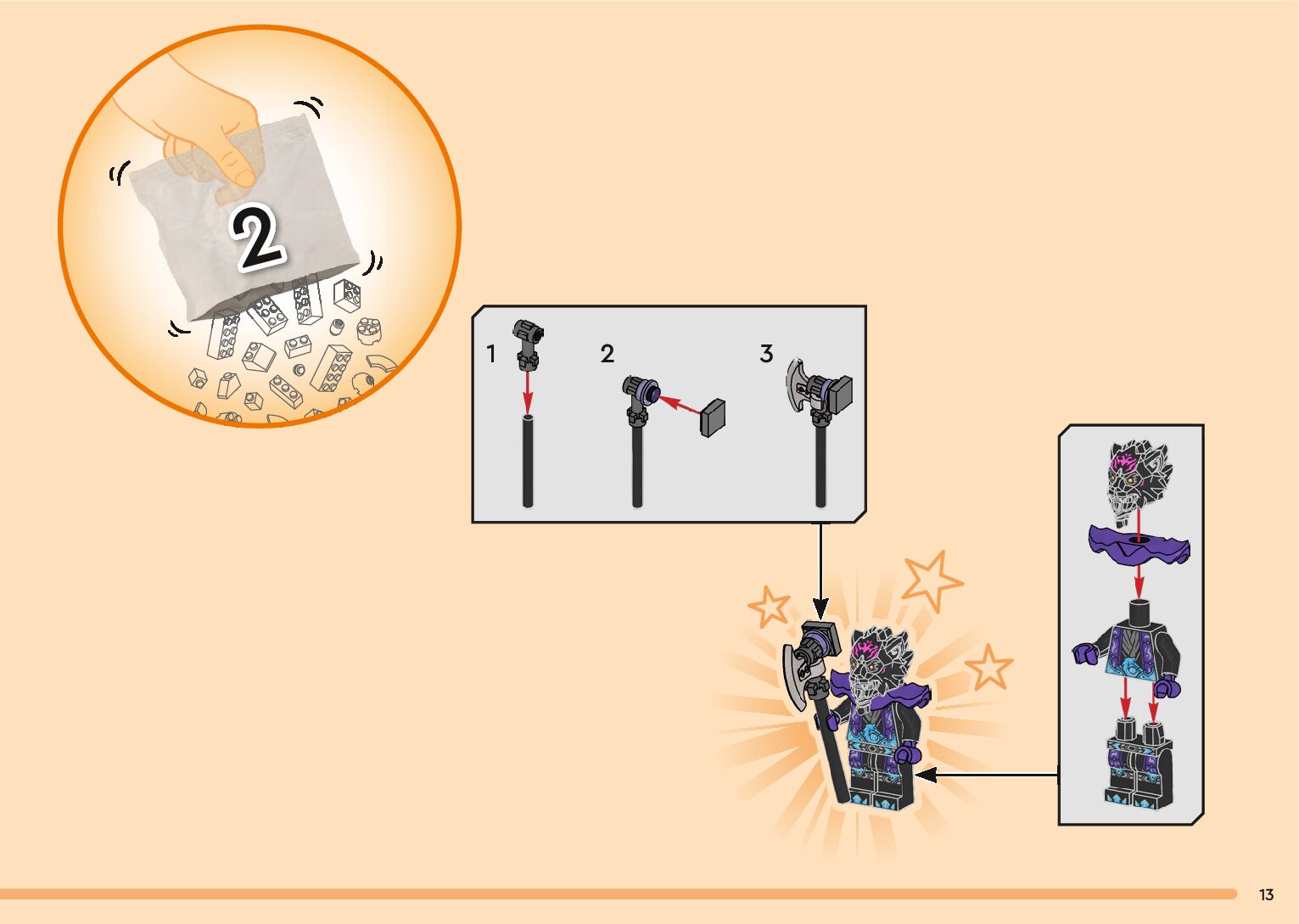 2

1

2

3

13