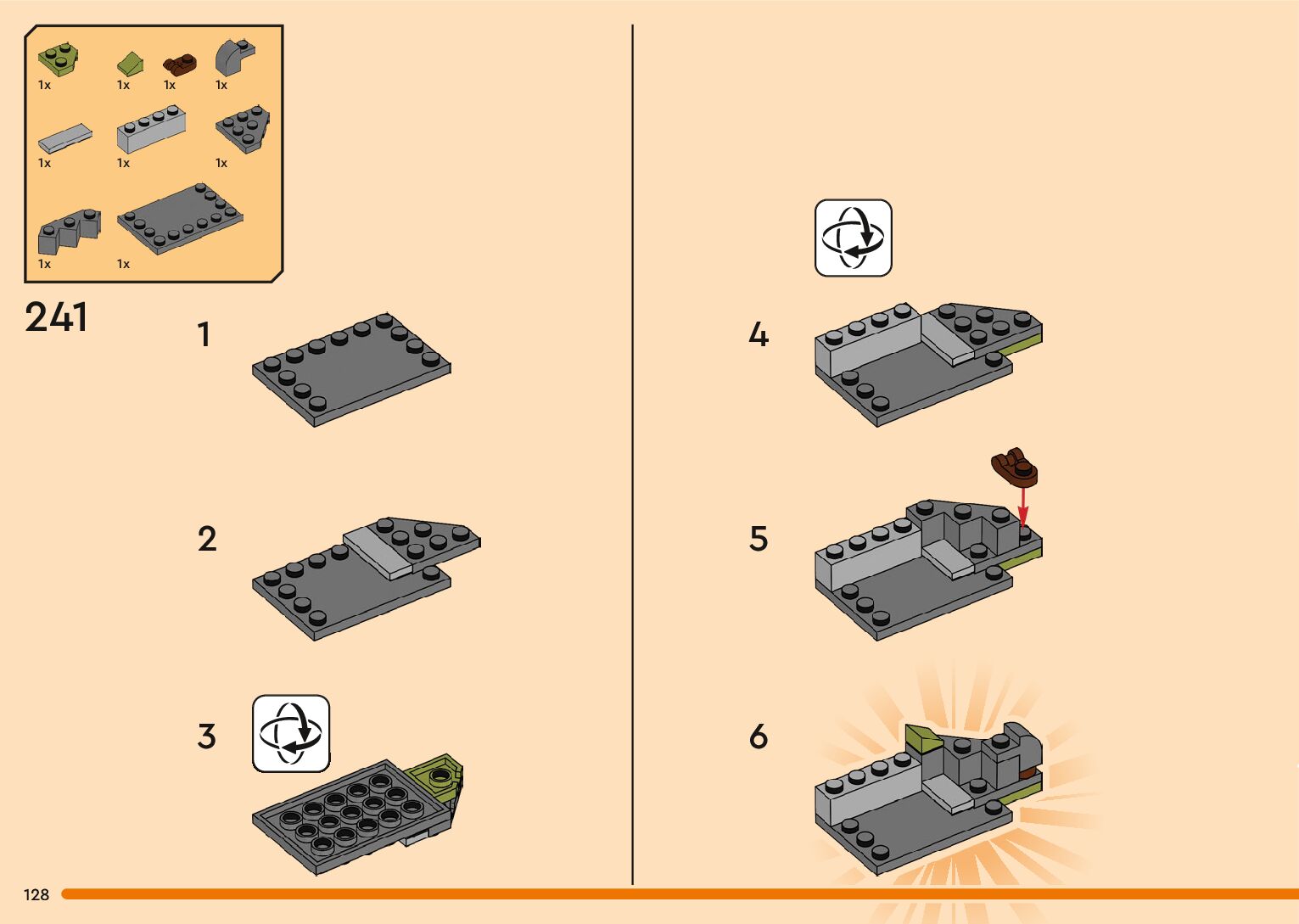 1x 1x 1x 1x

1x 1x 1x

1x 1x

241

1

2

3

4

5

6

128