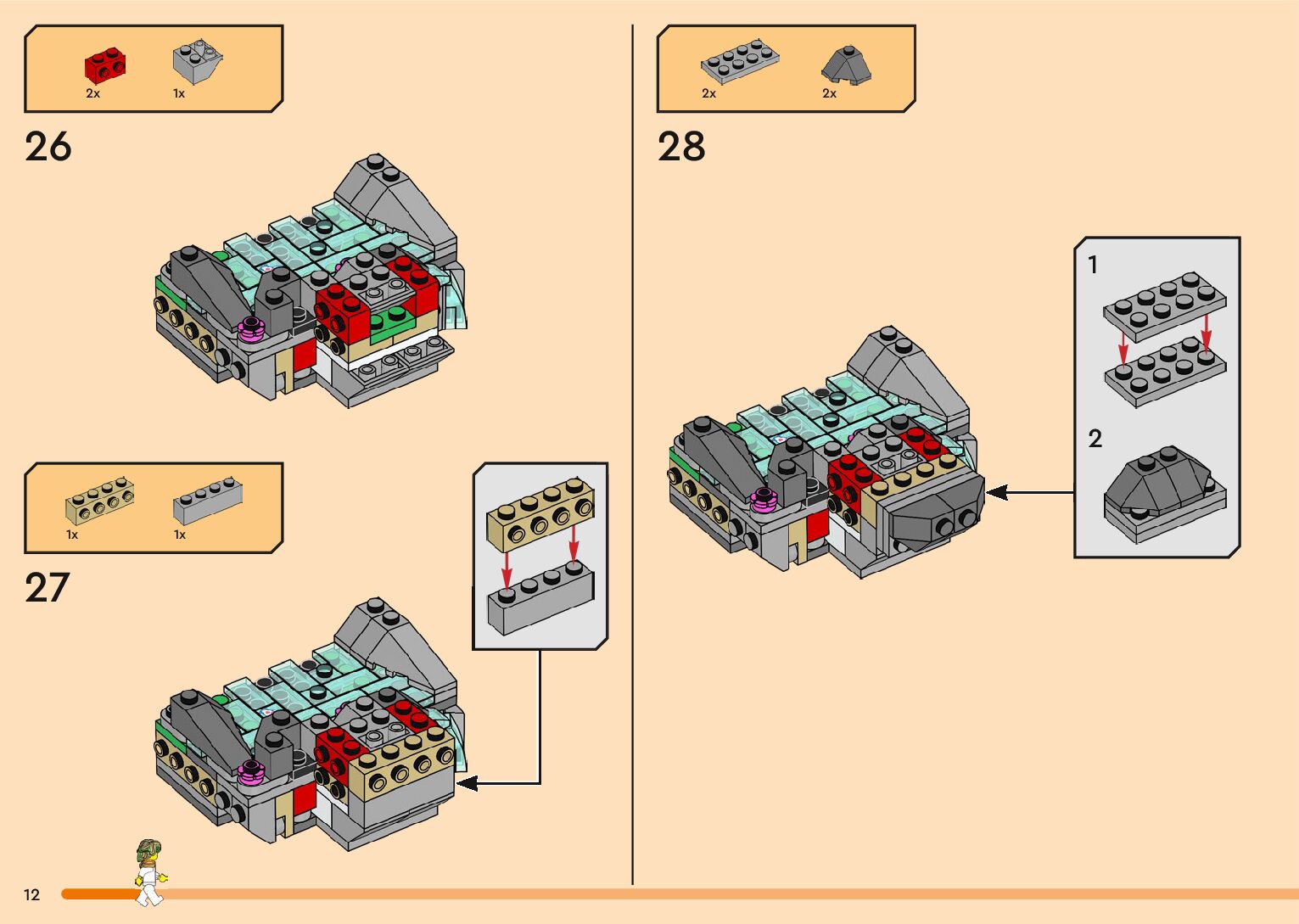 2x
1x

26

1x
1x

27

2x
2x

28

1

2

12