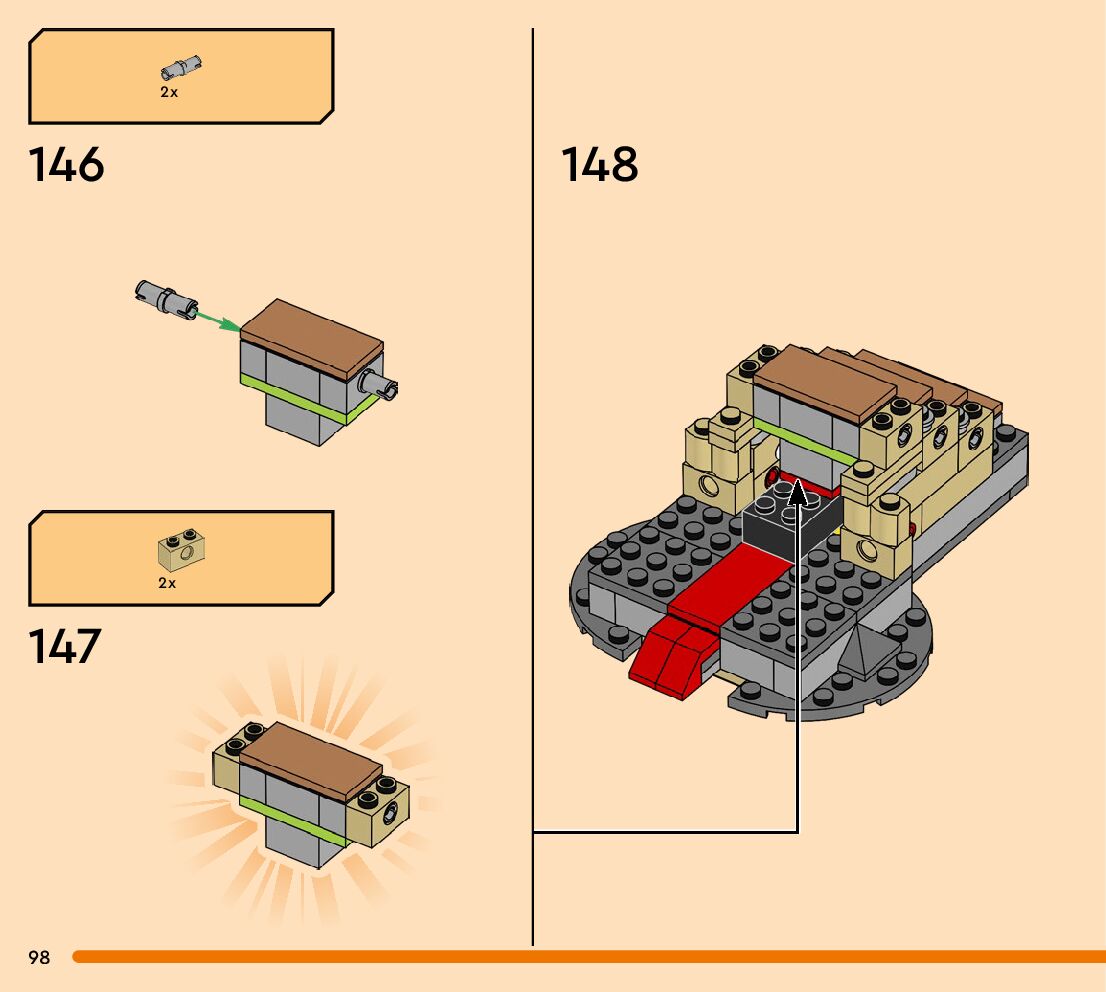 2x

146

2x

147

148

98