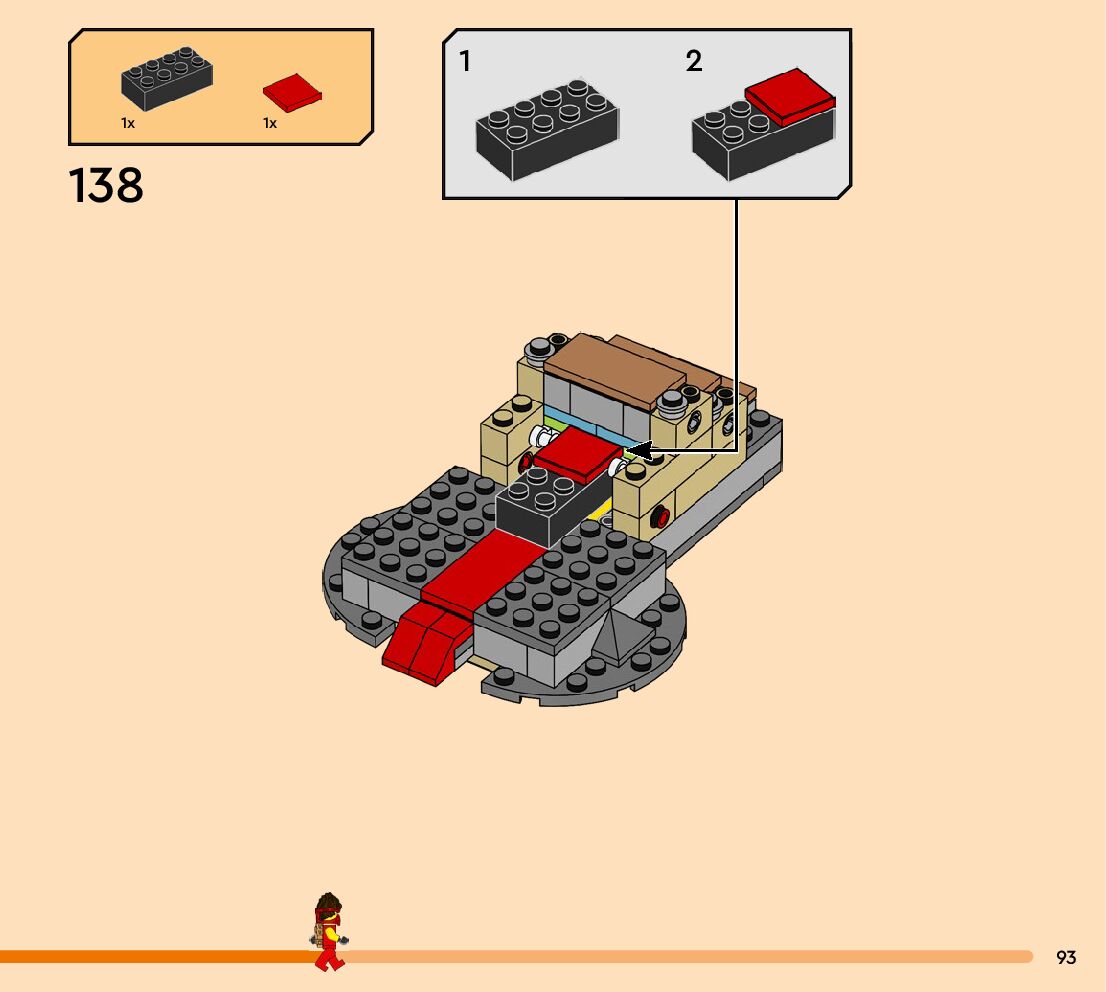 1x
1x

138

1
2

93