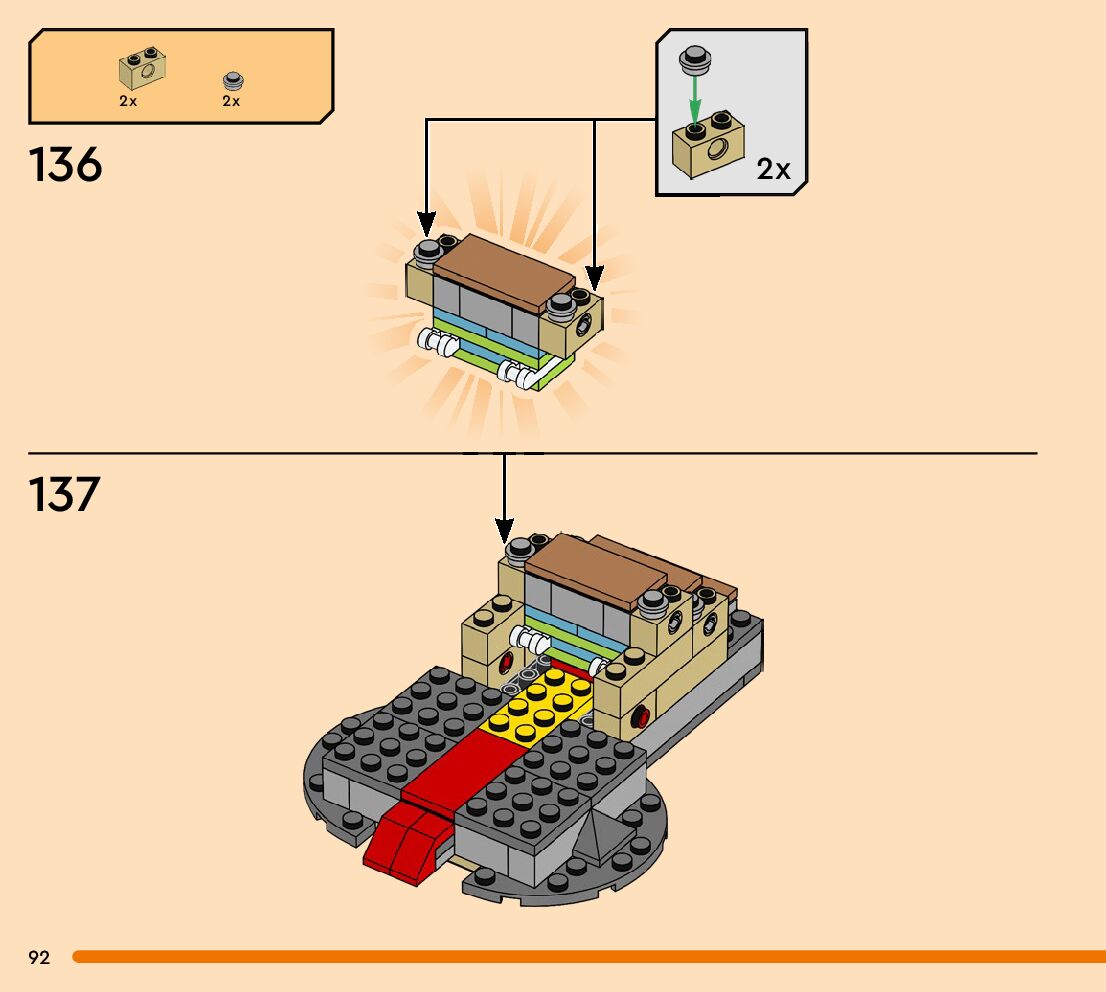 2x 2x

136

2x

137

92