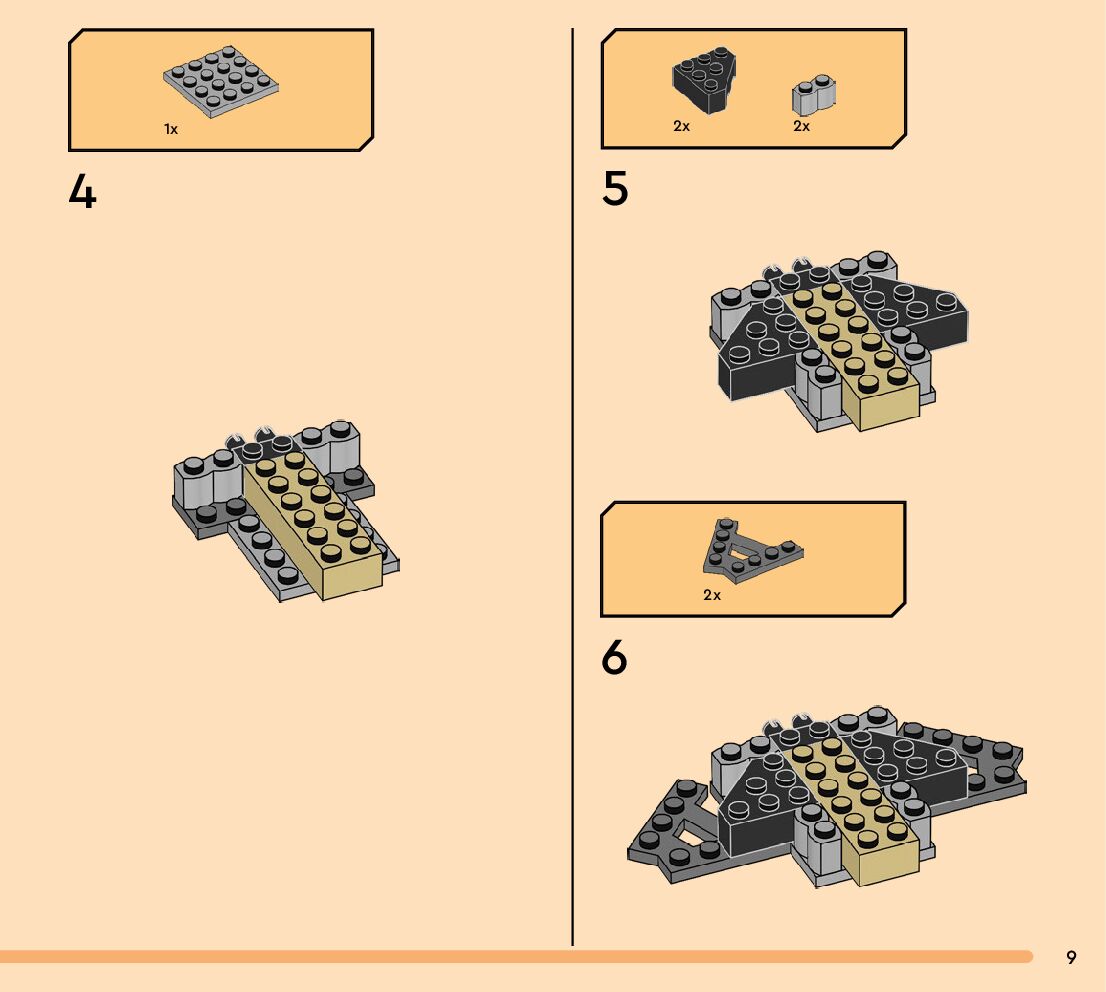 1x

4

2x 2x

5

2x

6

9