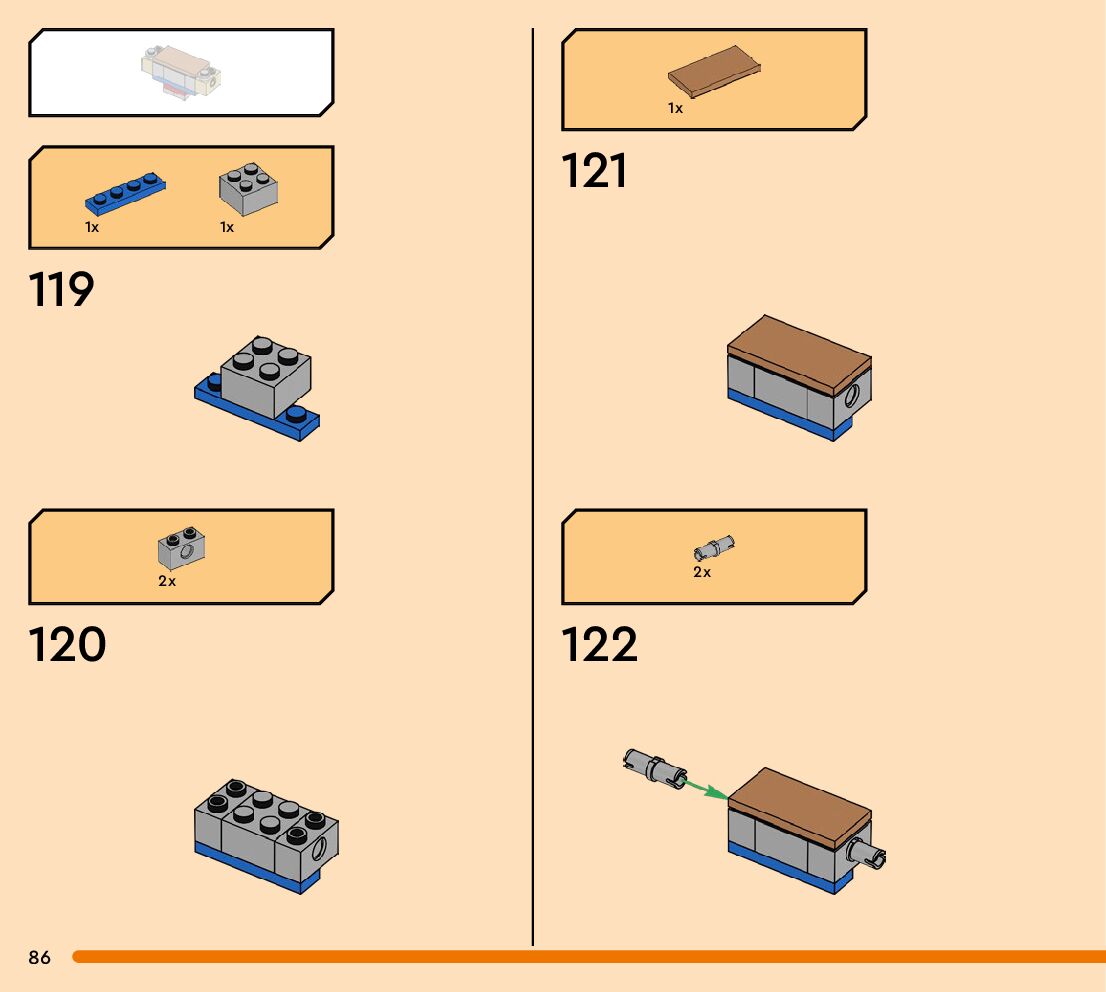 1x

1x

119

2x

120

1x

121

2x

122

86