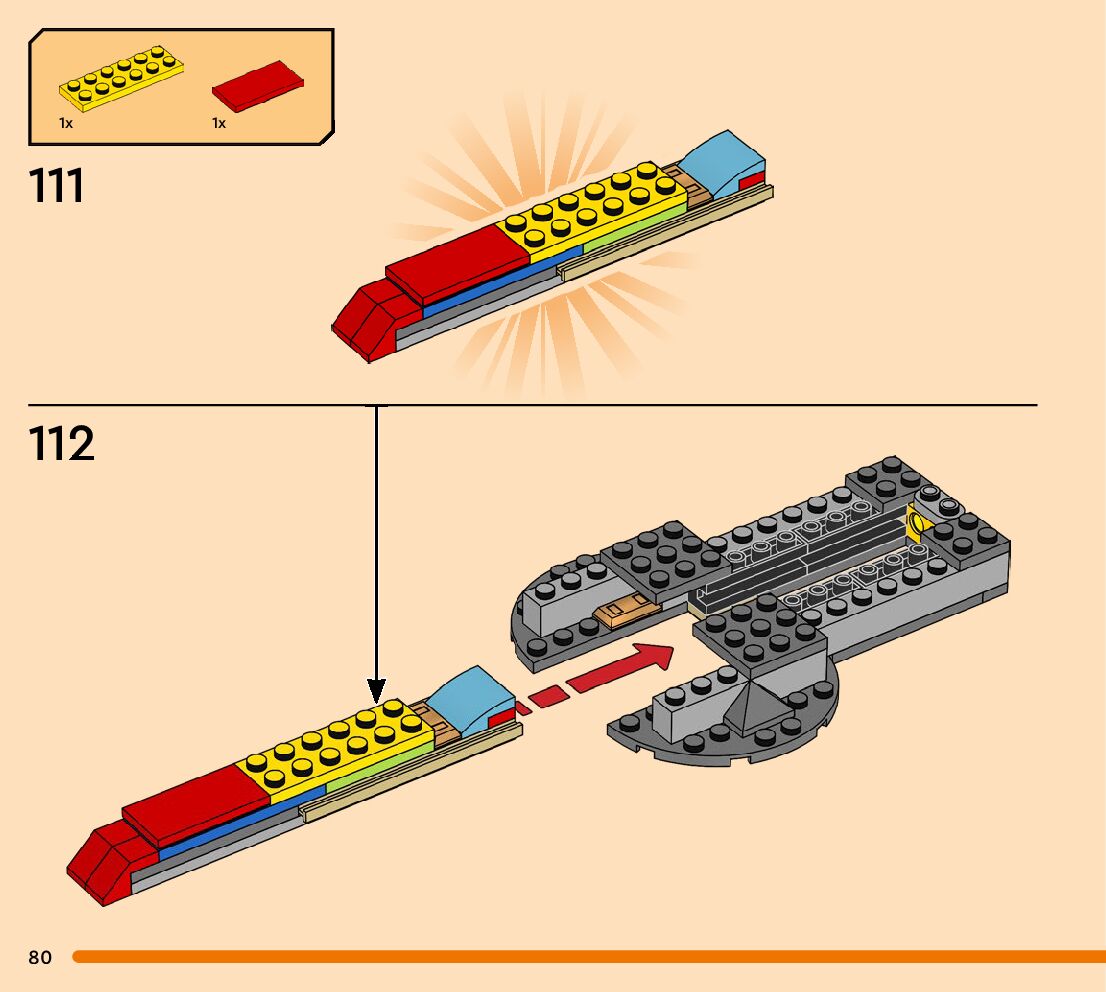 1x
1x

111

112

80