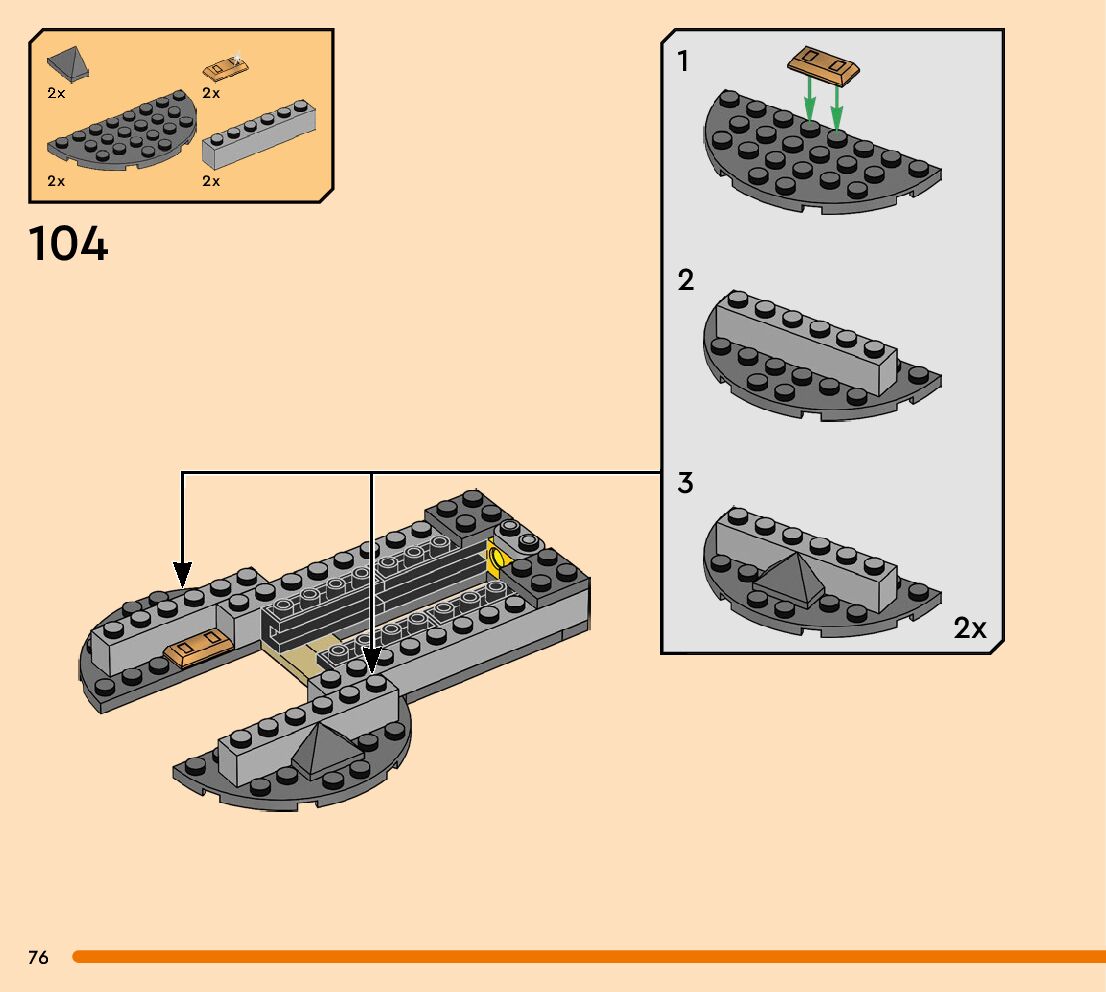 2x
2x
2x
2x

104

1

2

3

2x

76