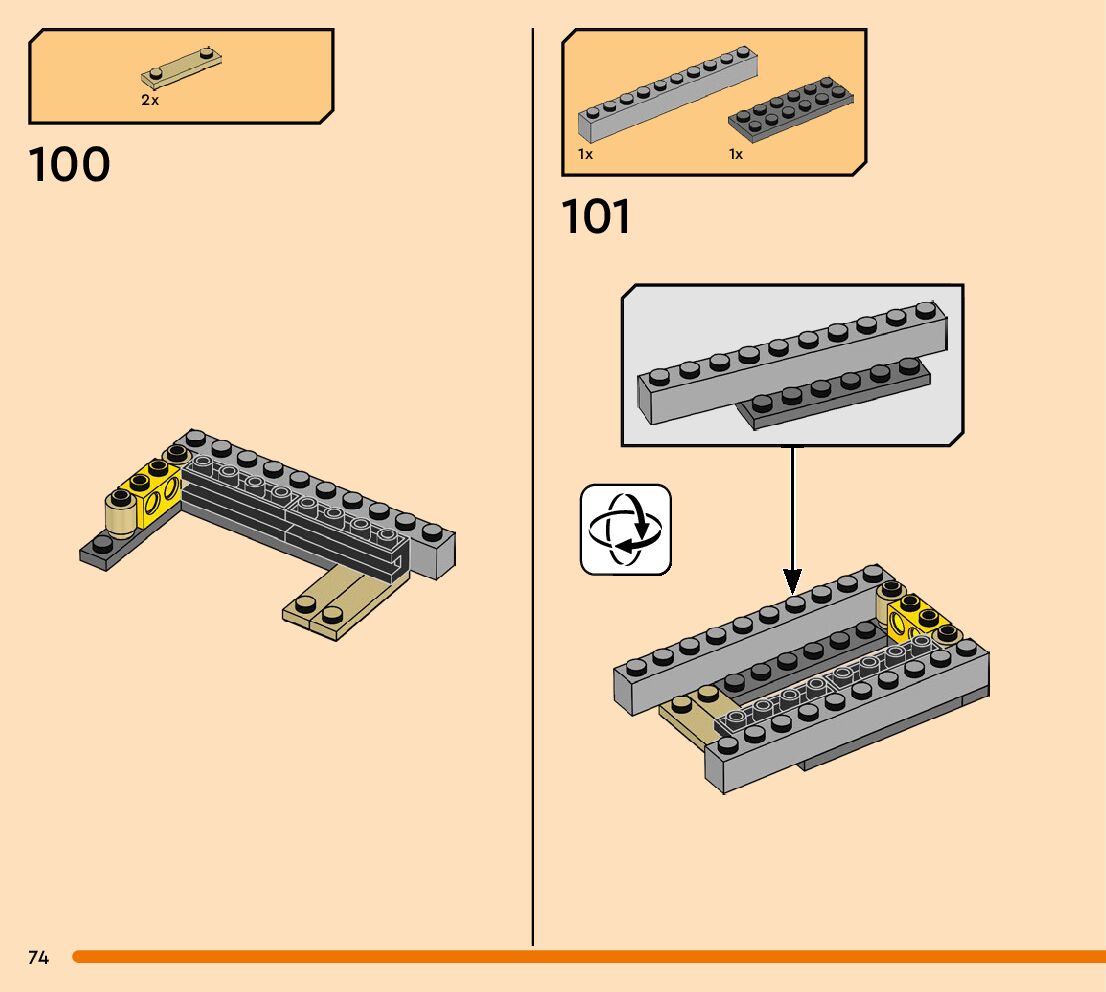 2x

100

1x

1x

101

74