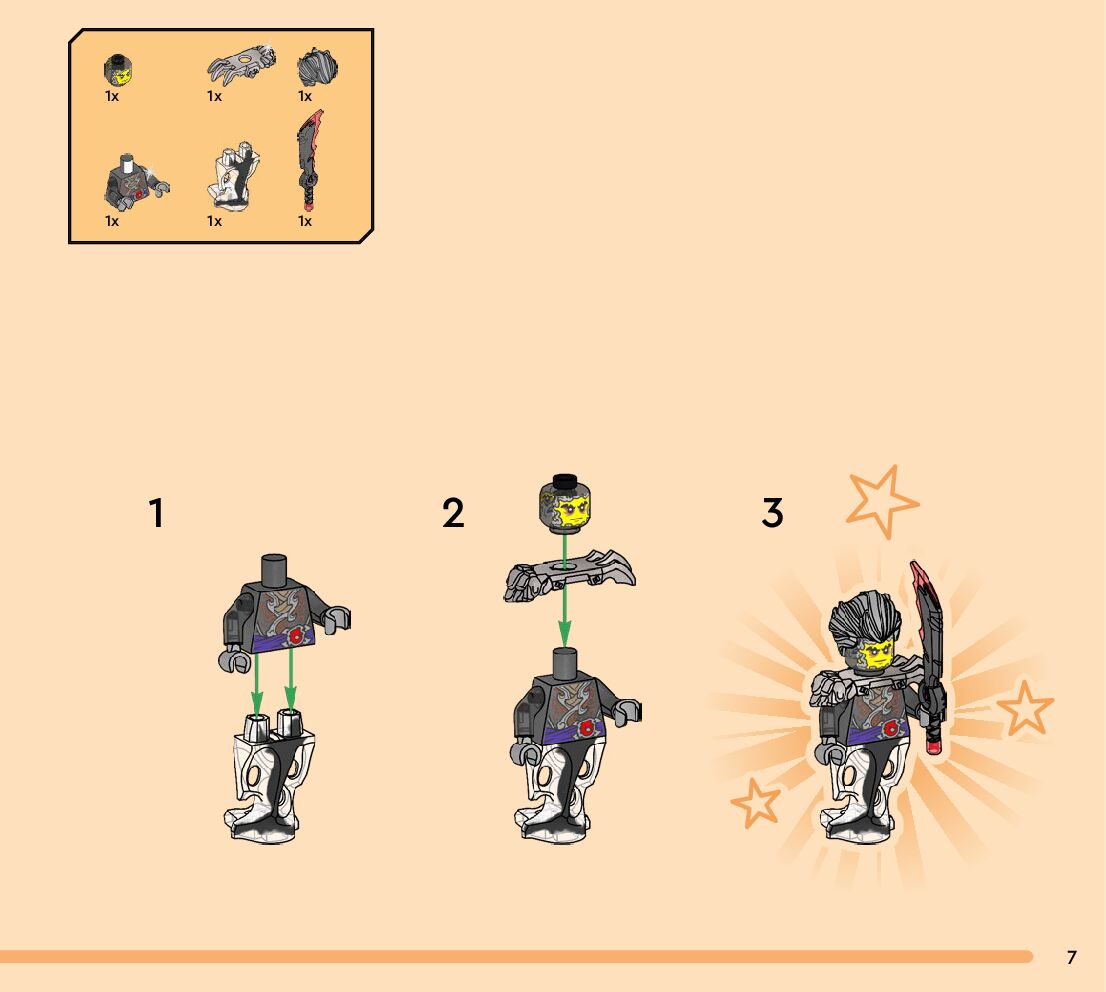 1x 1x 1x

1x 1x 1x

1

2

3

7