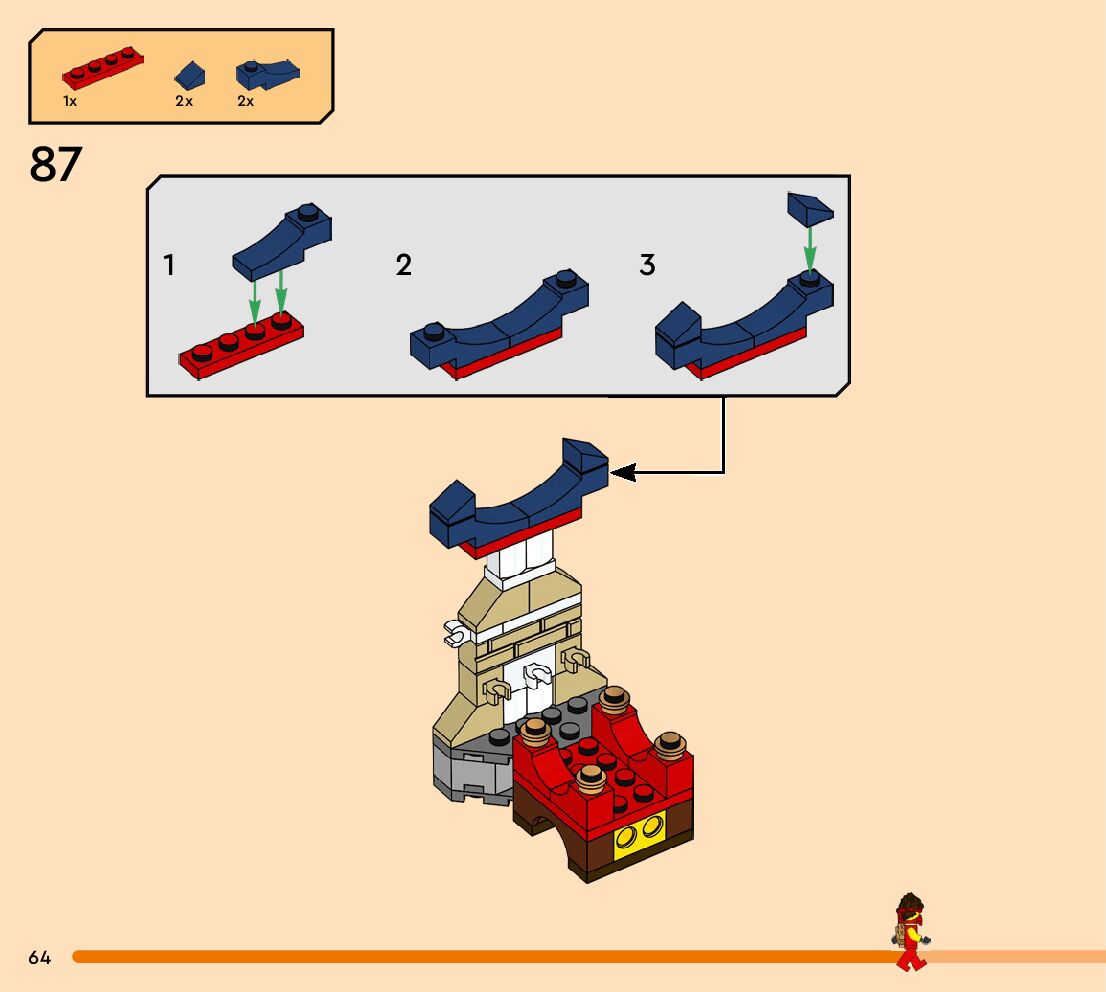 1x 2x 2x

87

1

2

3

64