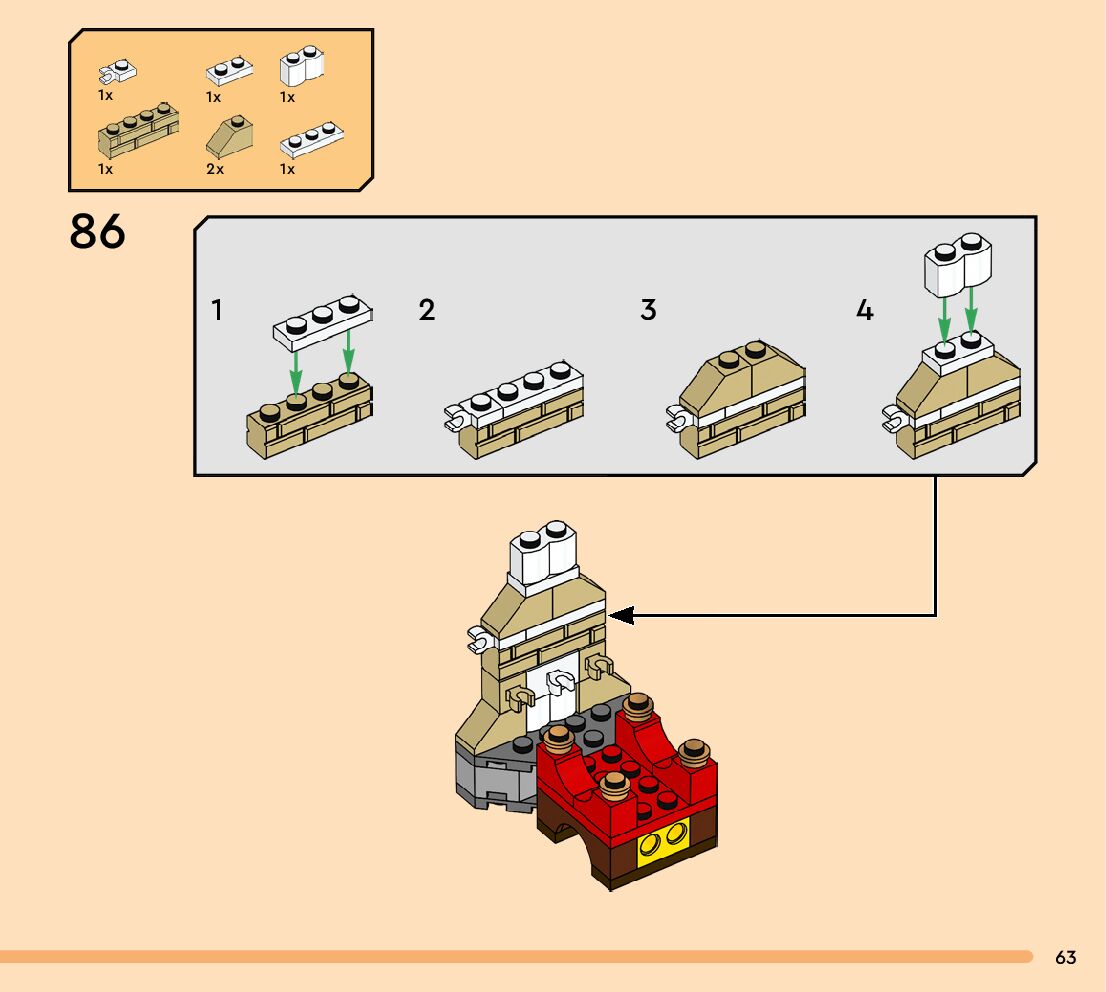 1x 1x 1x
1x 2x 1x

86

1 2 3 4

63