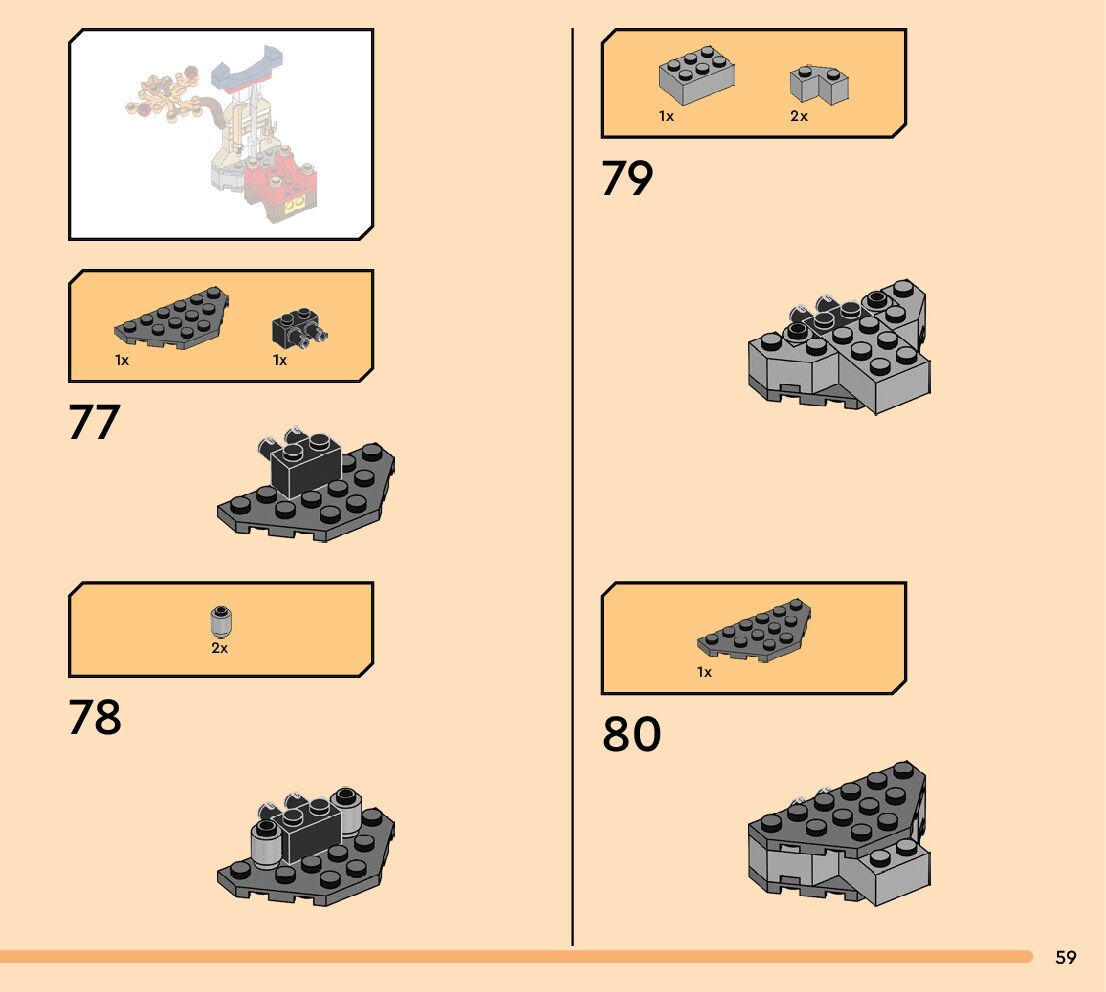 1x 1x

77

2x

78

1x 2x

79

1x

80

59