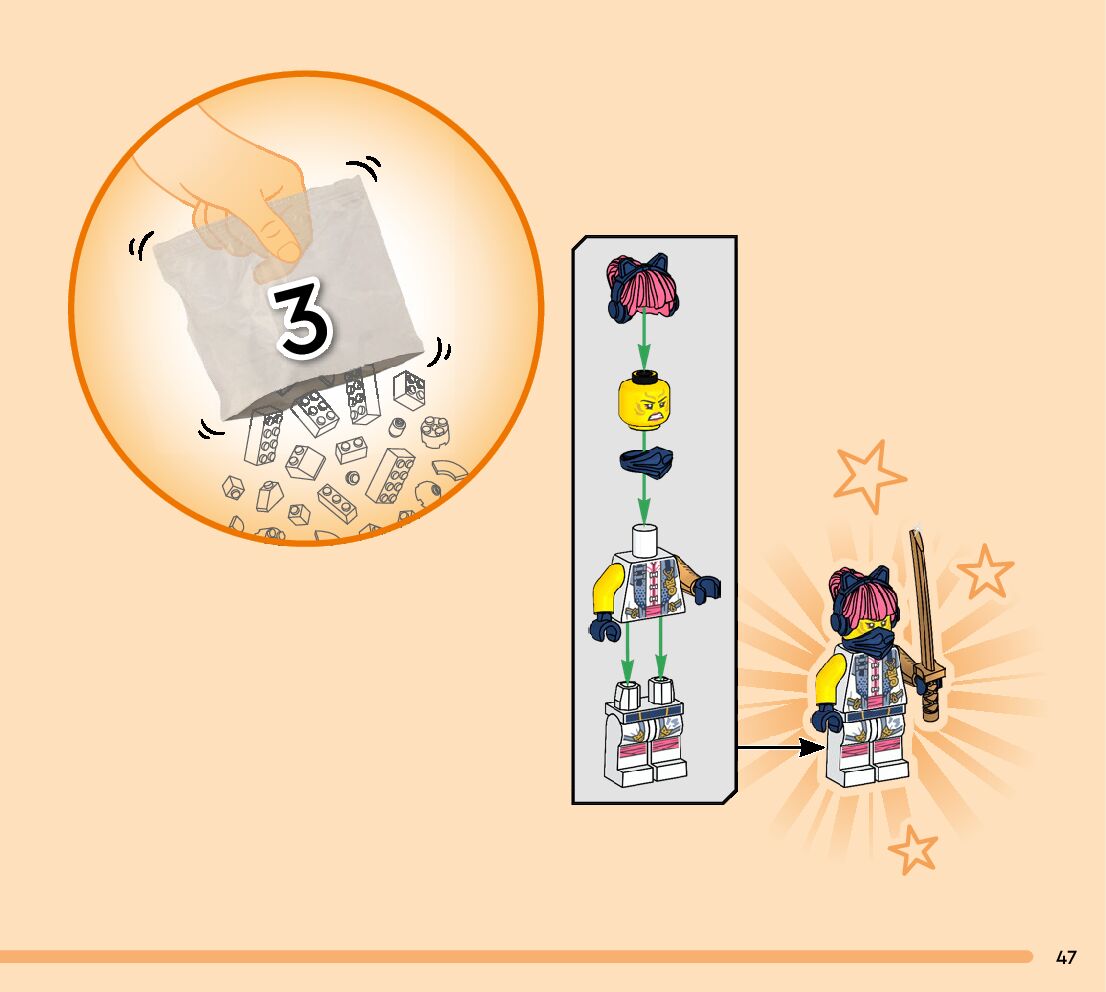 3

47