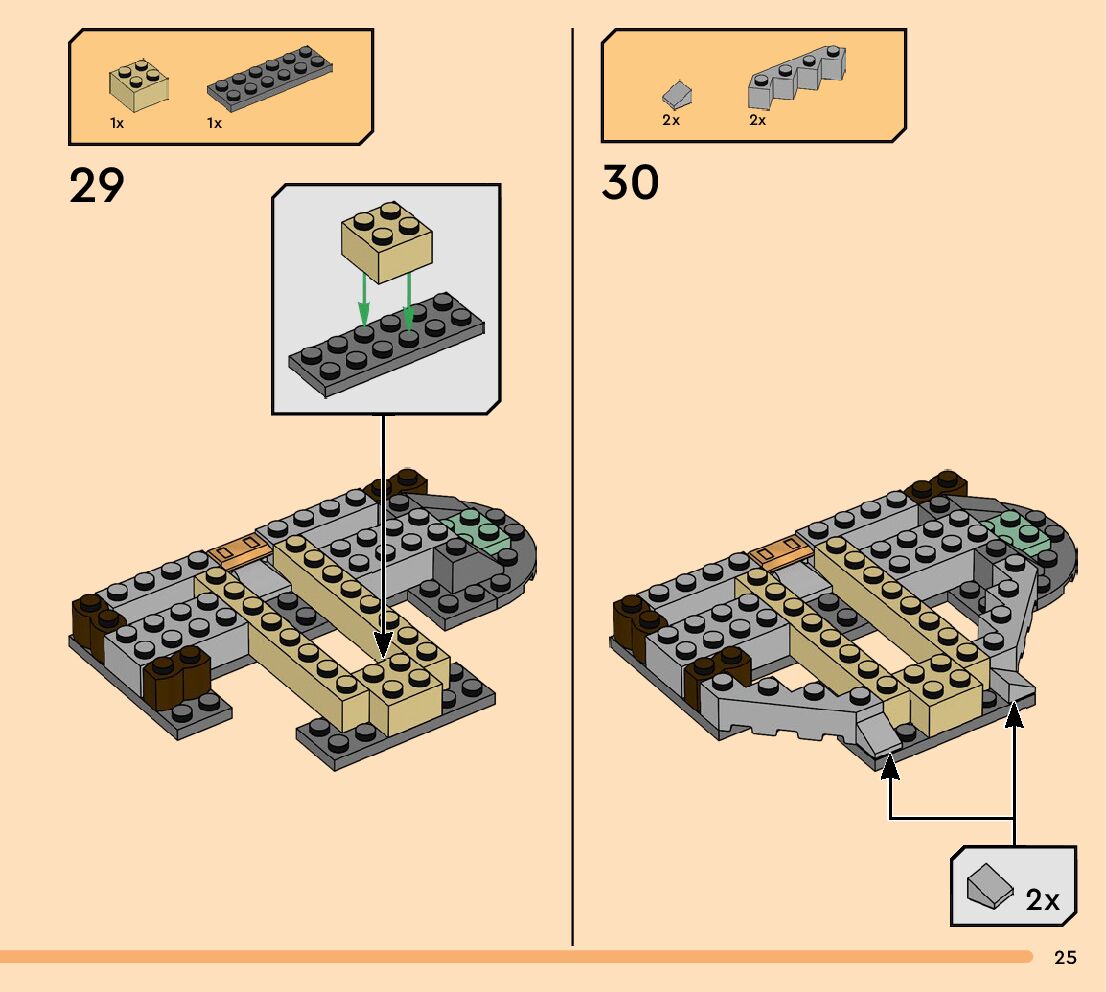 1x 1x

29

2x 2x

30

2x

25