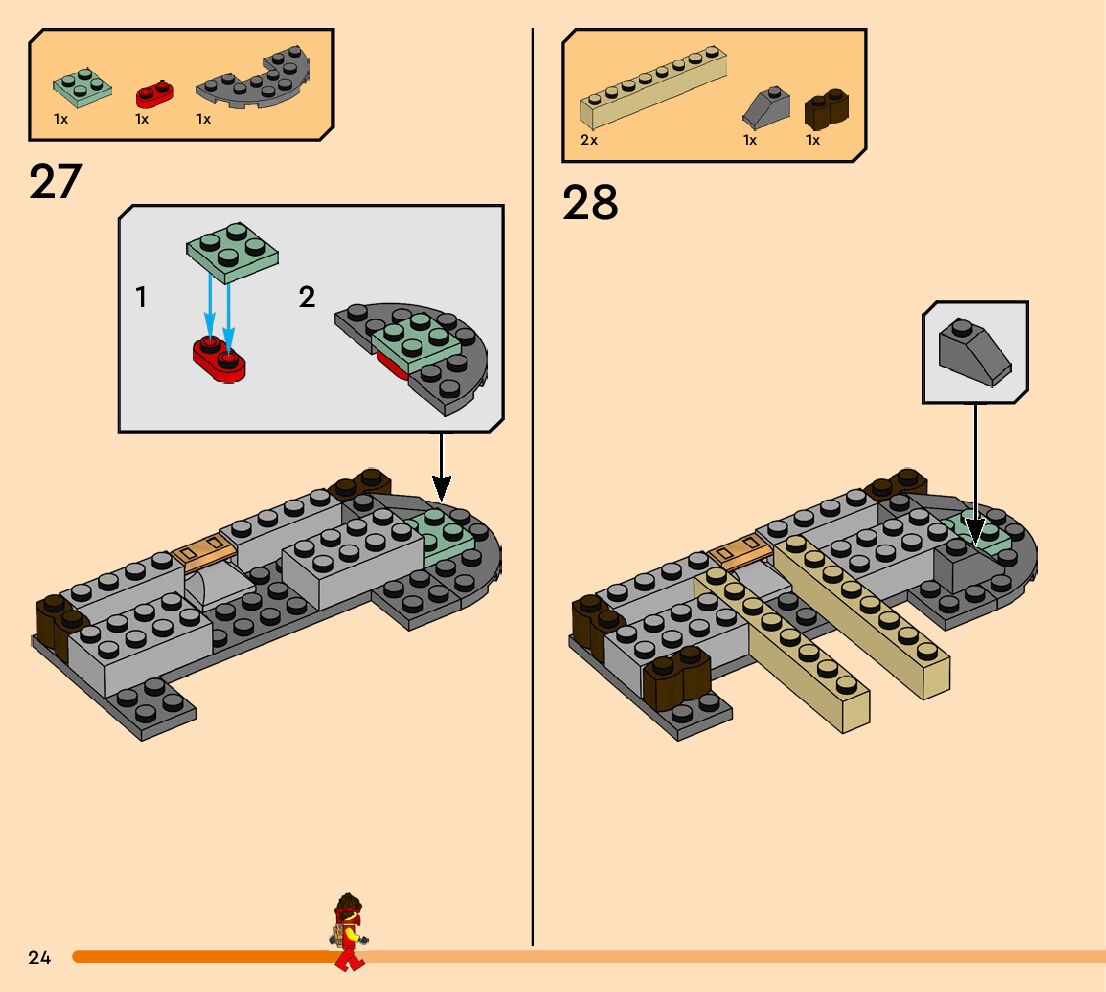 1x 1x 1x

27

1

2

2x 1x 1x

28

24