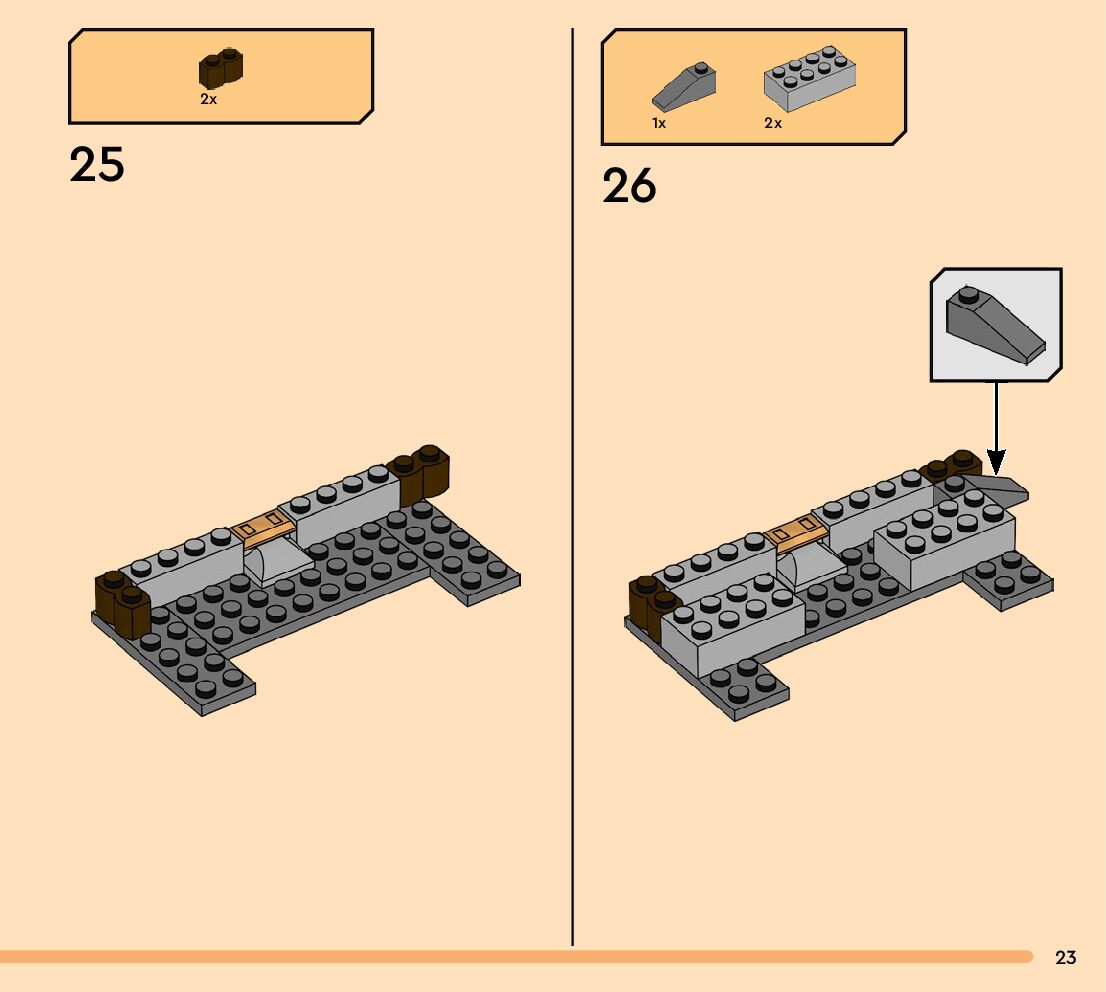 2x

25

1x 2x

26

23