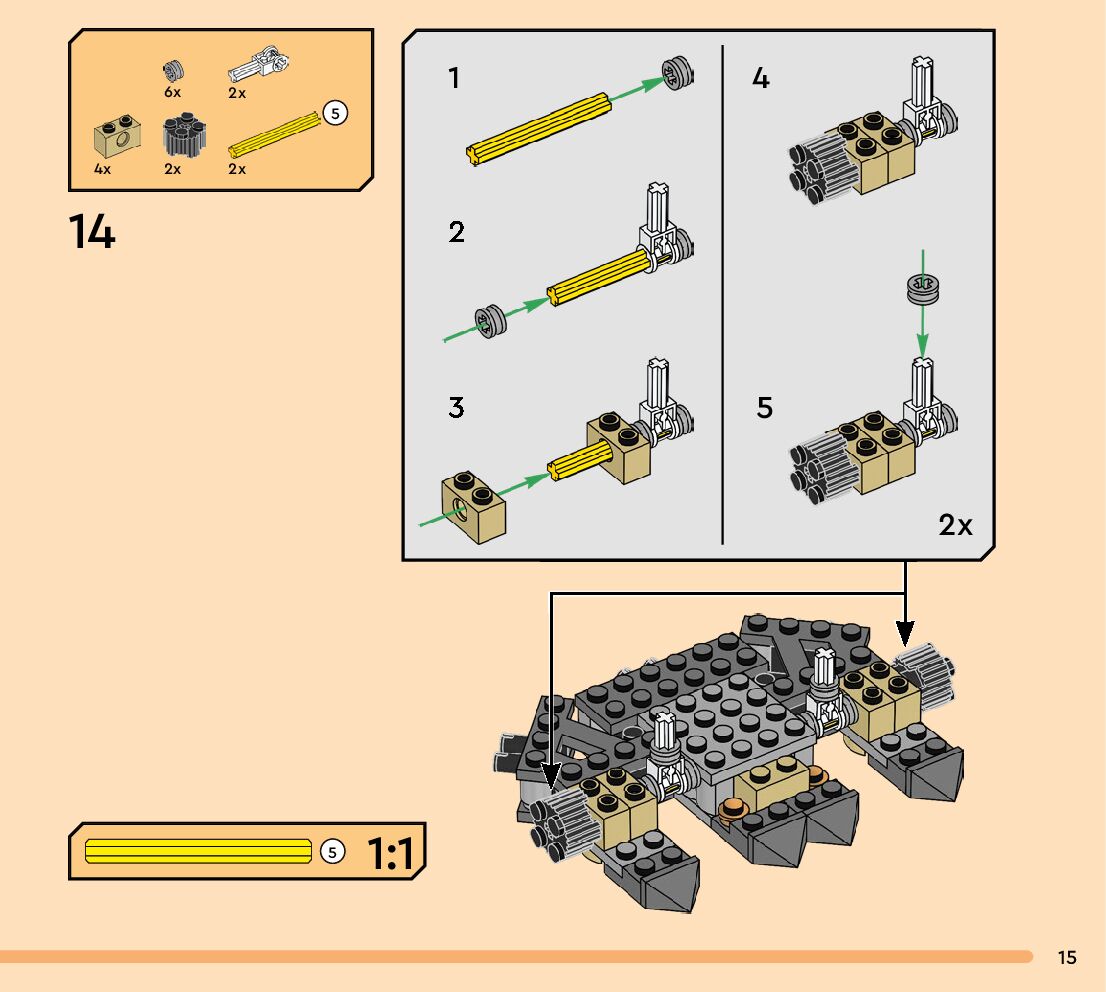 6x
2x
5
4x
2x
2x

14

1
2
3
4
5
2x

5
1:1

15