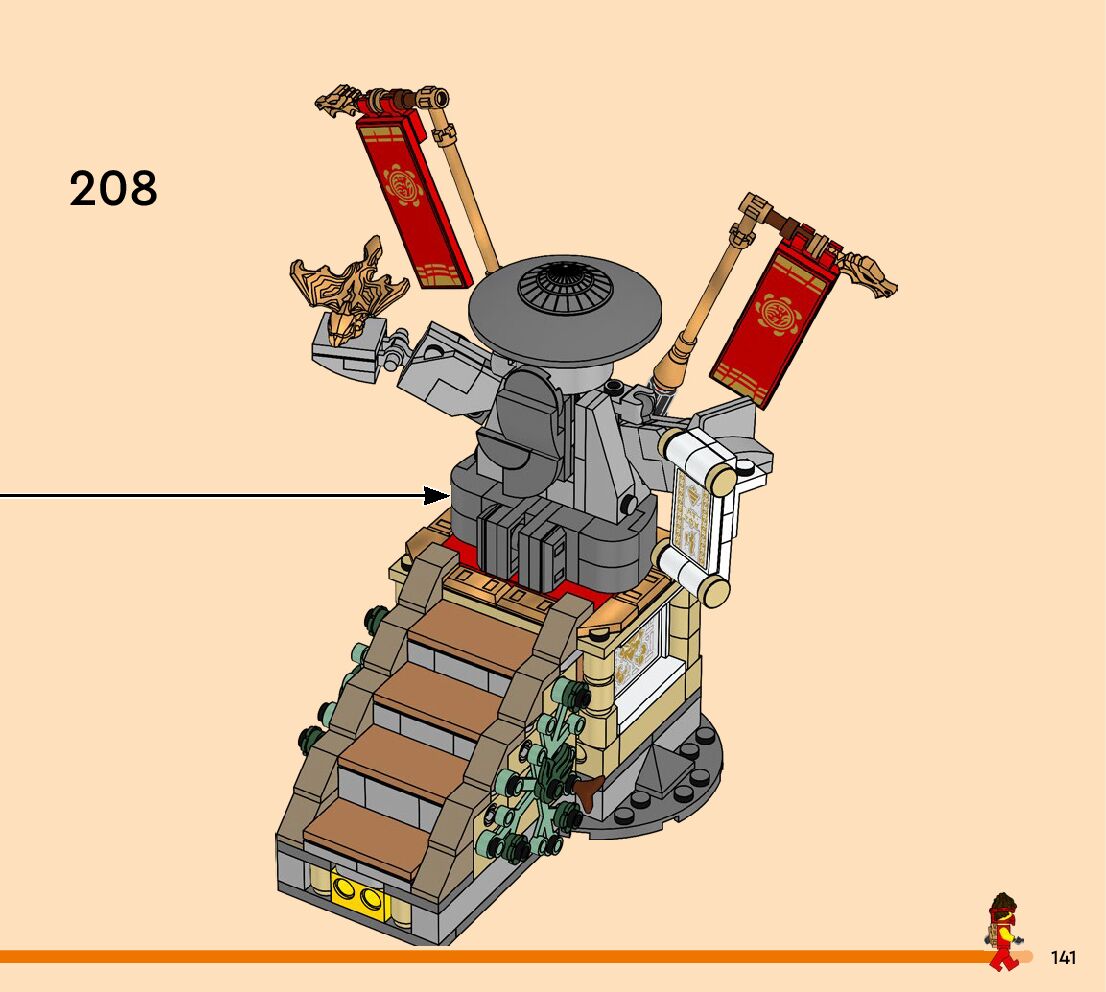 208

141