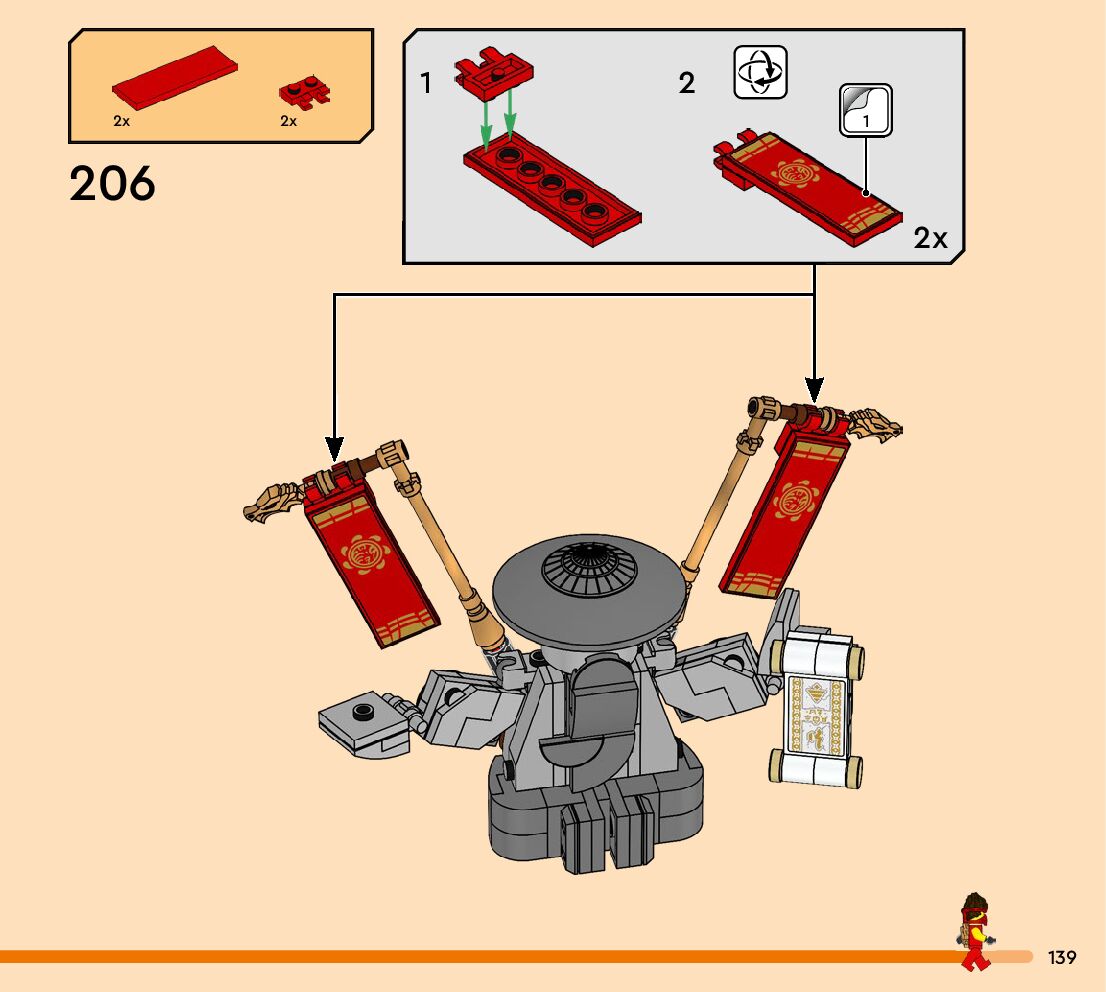 2x
2x

206

1

2

1

2x

139