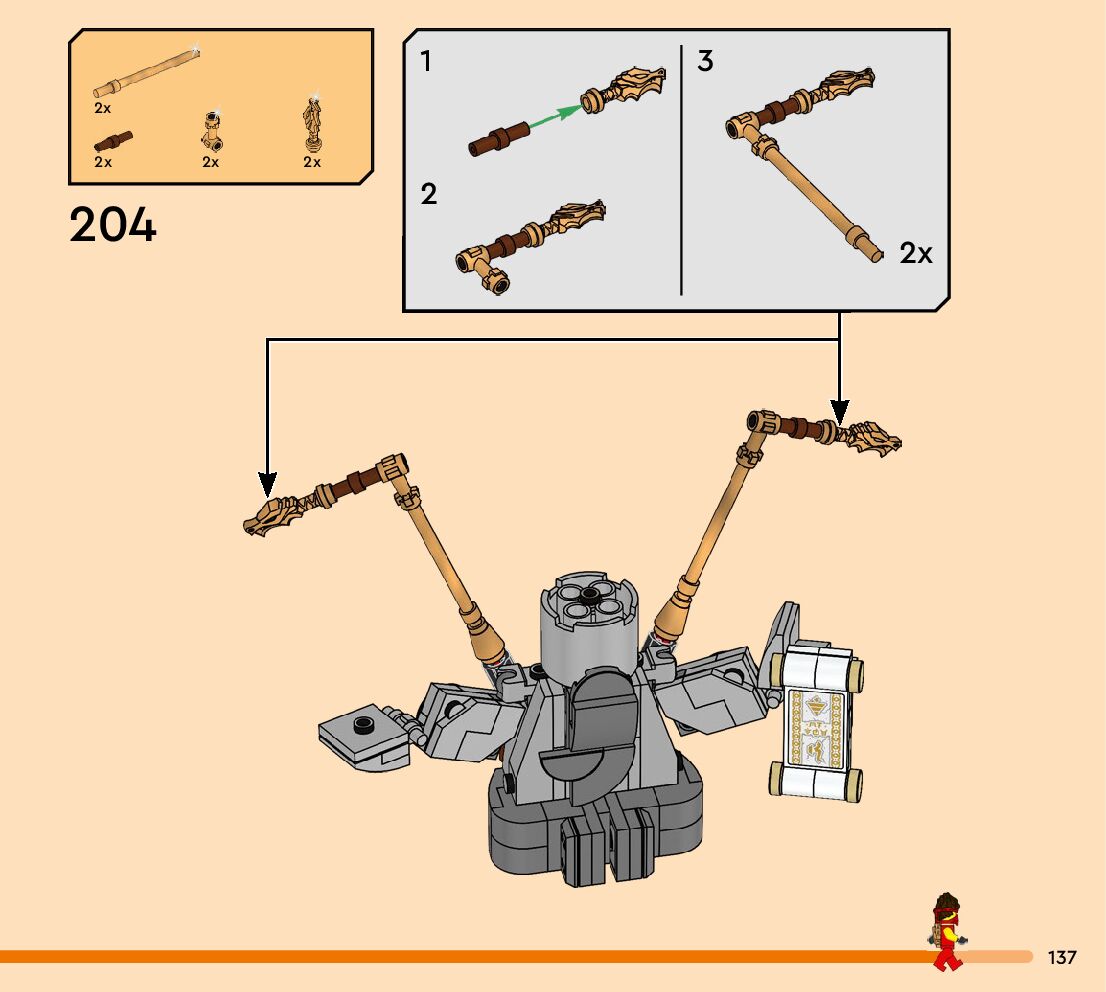 2x
2x
2x
2x

204

1
2
3
2x

137