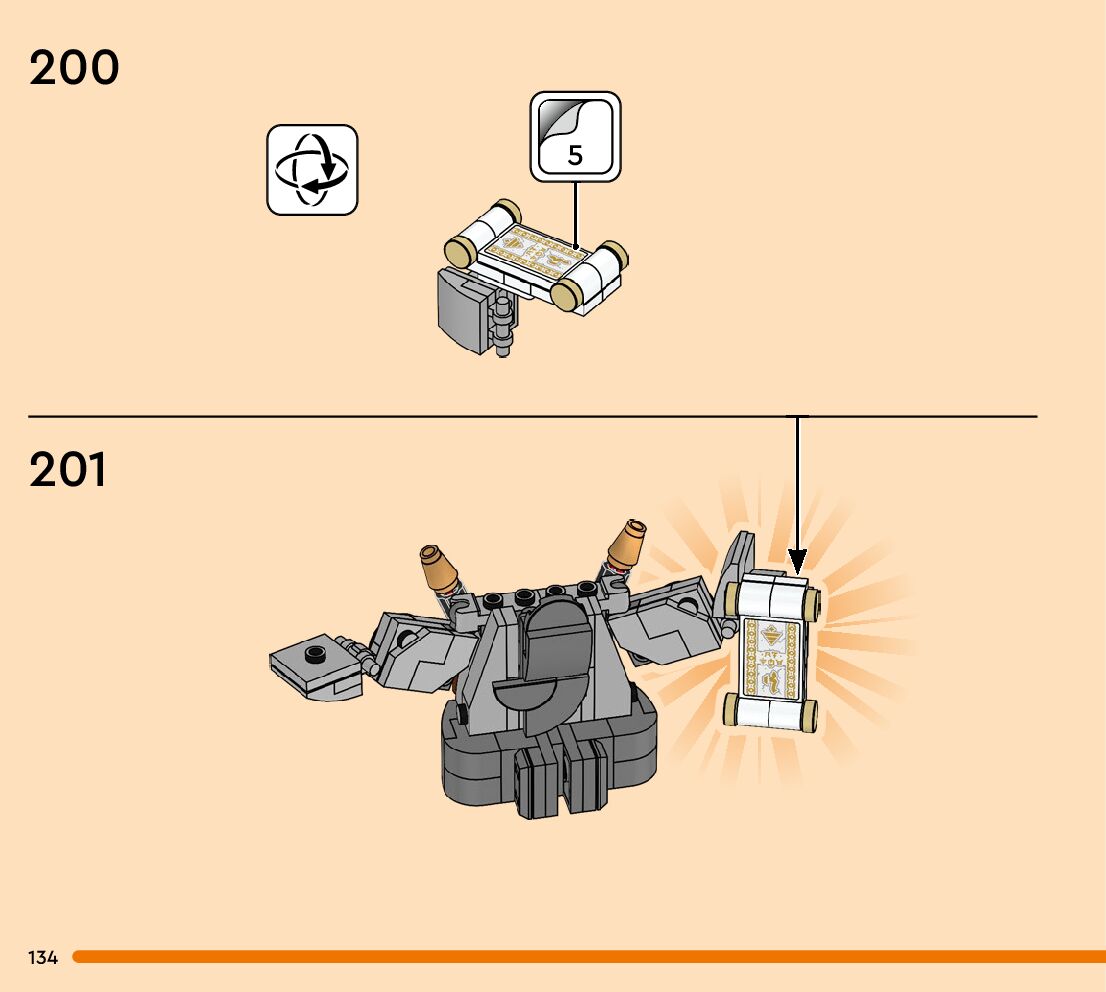 200

5

201

134