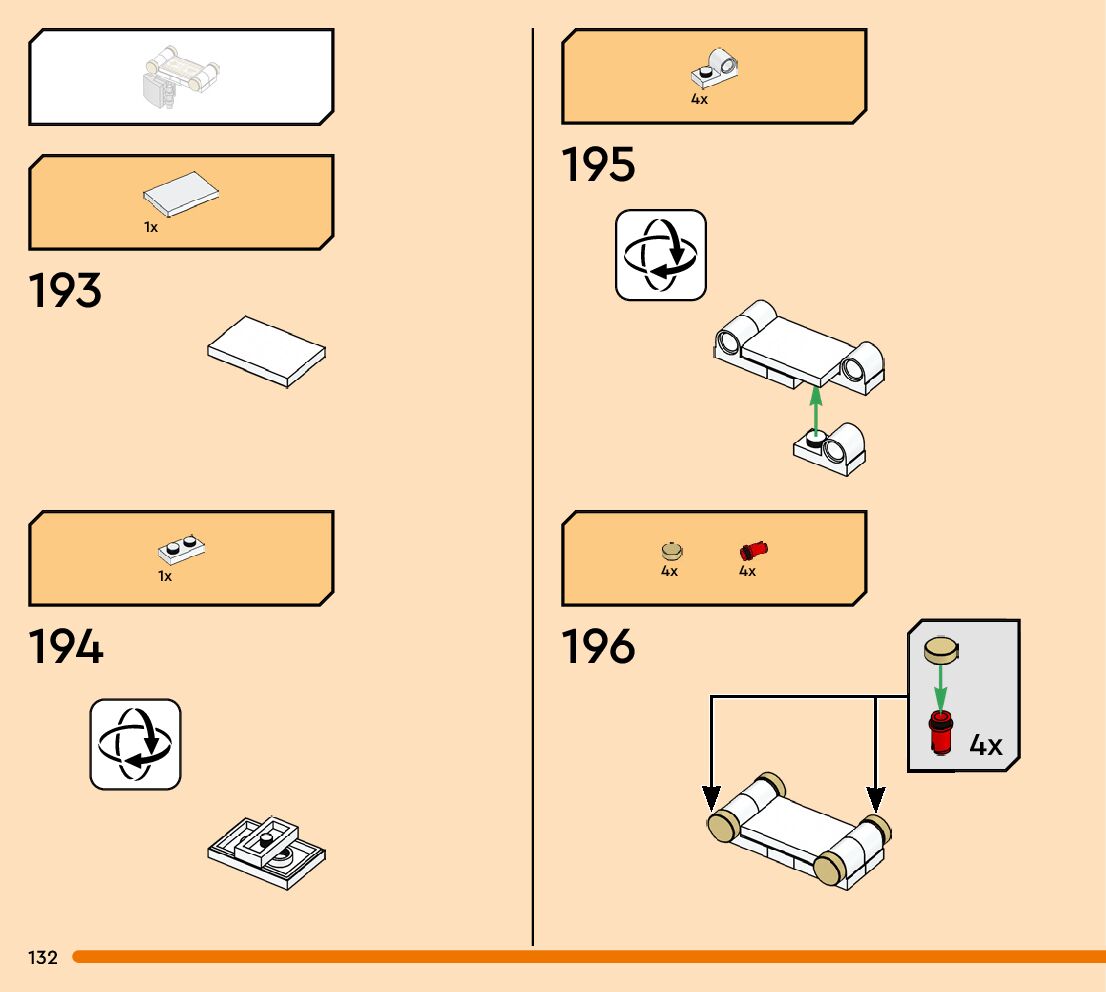 1x

193

1x

194

4x

195

4x 4x

196

4x

132