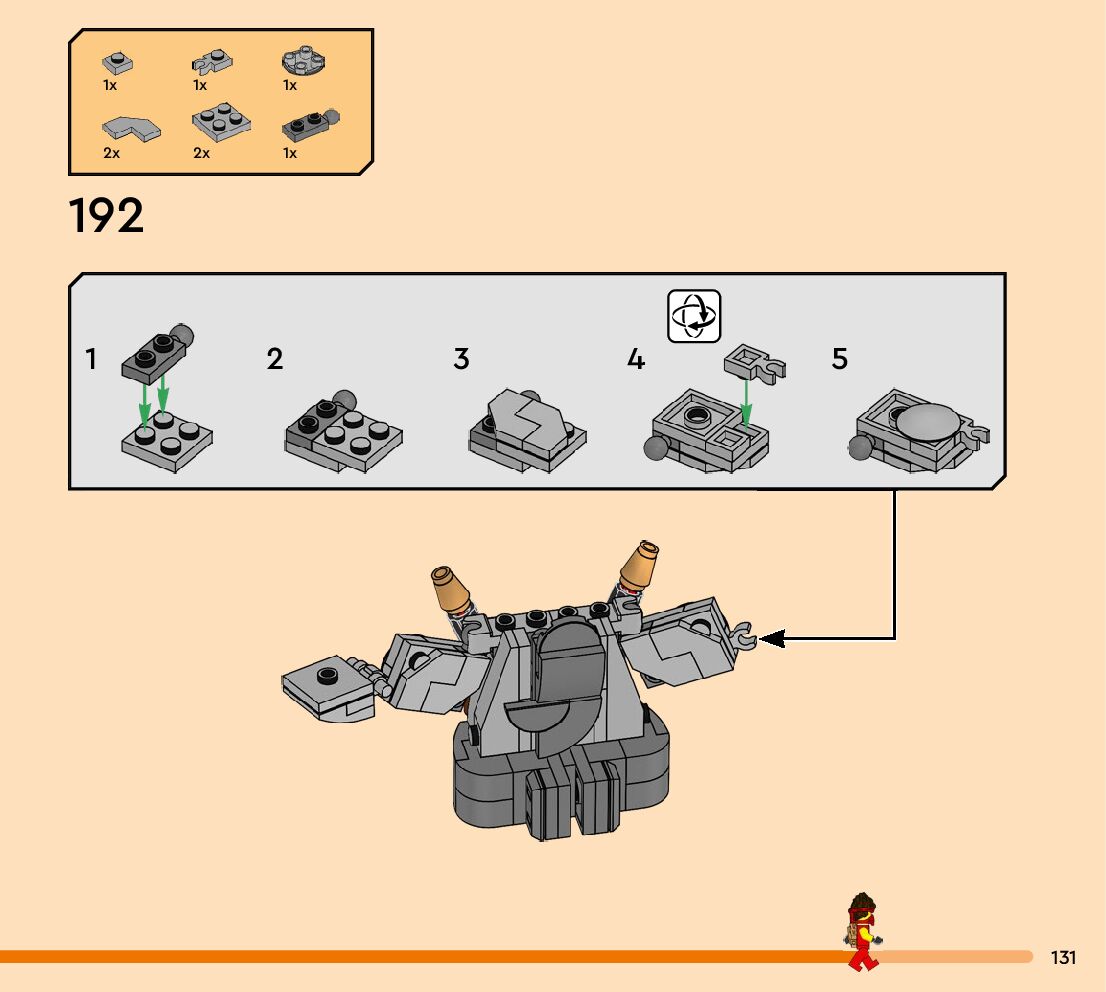 1x 1x 1x
2x 2x 1x

192

1 2 3 4 5

131