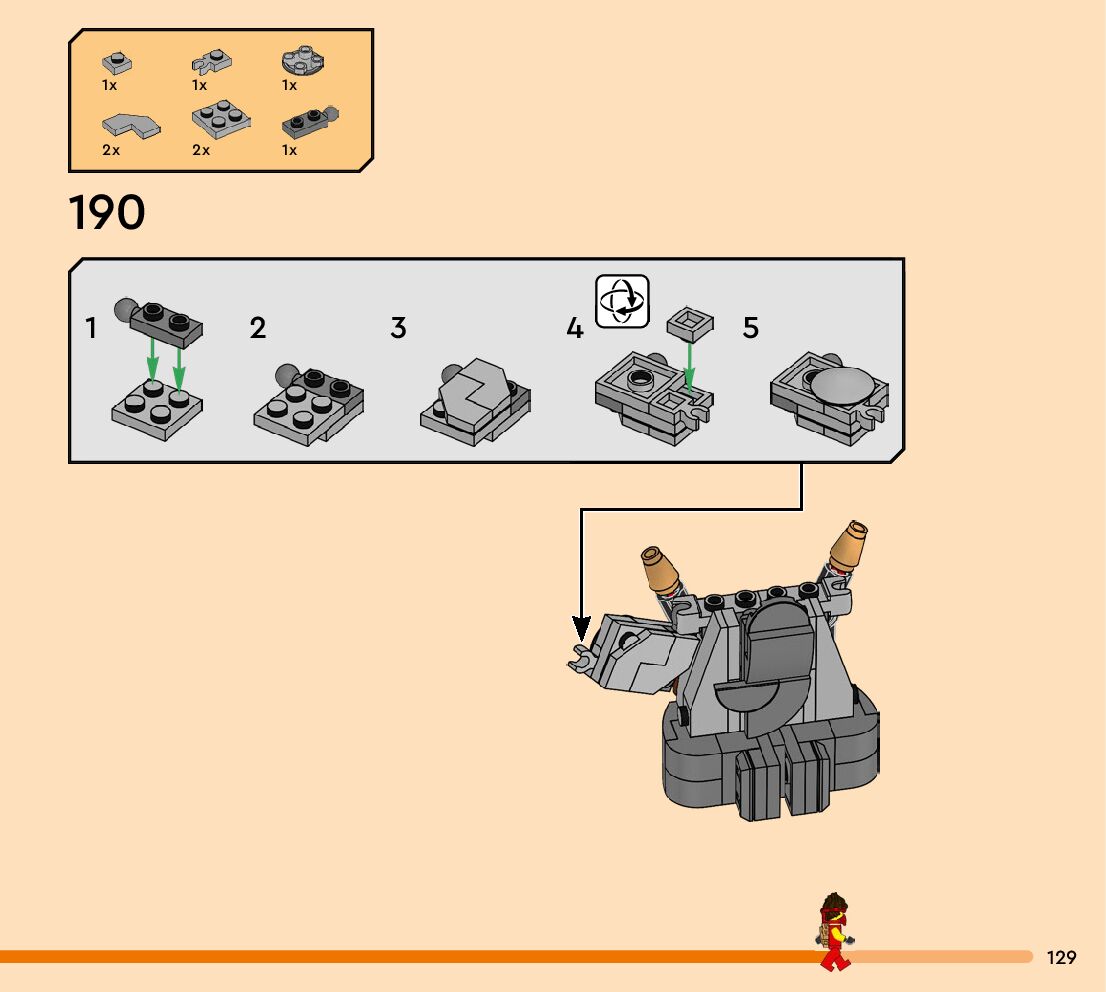 1x 1x 1x
2x 2x 1x

190

1 2 3 4 5

129